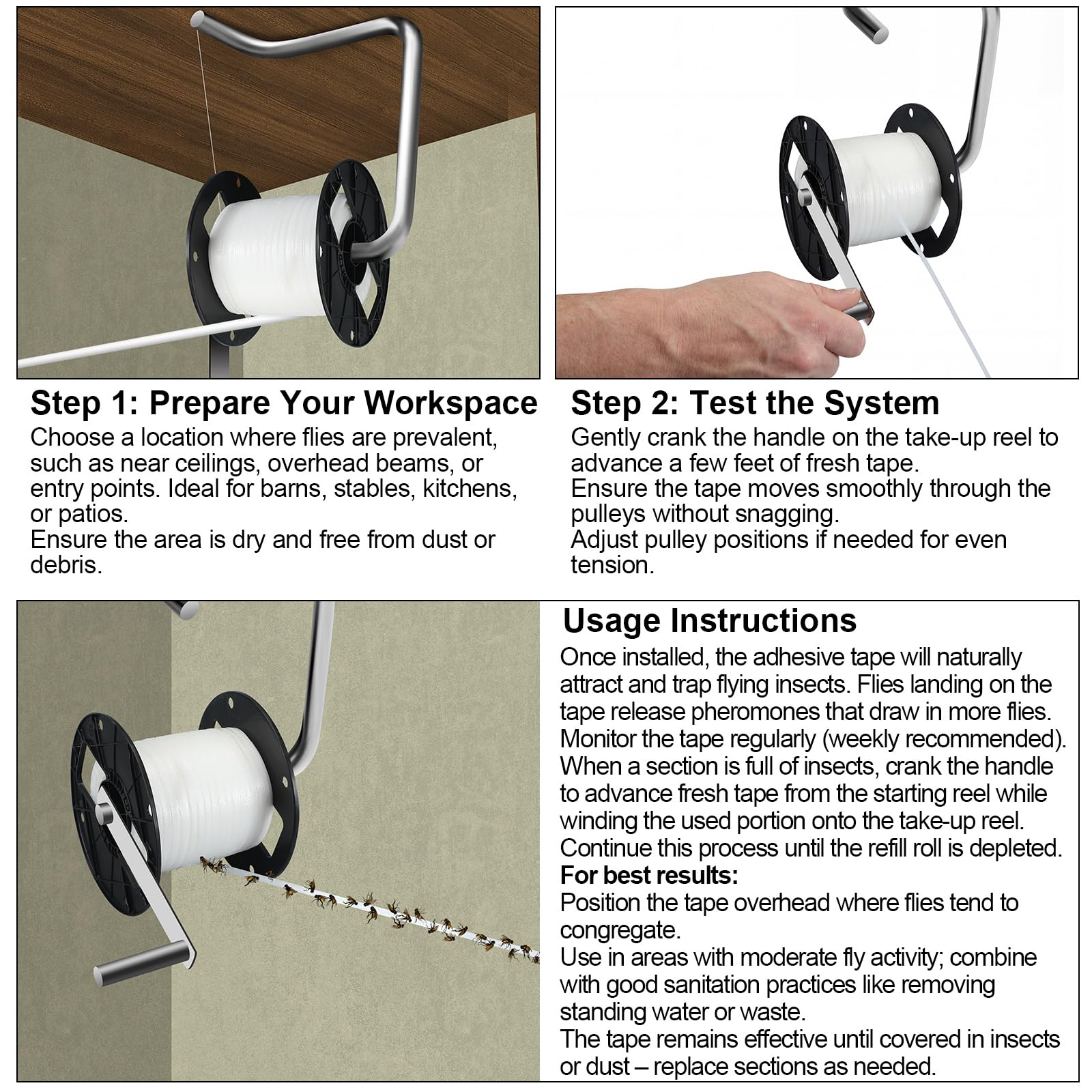 Step 1: Prepare Your Workspace

Choose a location where flies are prevalent, such as near ceilings, overhead beams, or entry points. Ideal for barns, stables, kitchens, or patios.
Ensure the area is dry and free from dust or debris.

Step 2: Test the System

Gently crank the handle on the take-up reel to advance a few feet of fresh tape.
Ensure the tape moves smoothly through the pulleys without snagging.
Adjust pulley positions if needed for even tension.

Usage Instructions

Once installed, the adhesive tape will naturally attract and trap flying insects. Flies landing on the tape release pheromones that draw in more flies.
Monitor the tape regularly (weekly recommended).
When a section is full of insects, crank the handle to advance fresh tape from the starting reel while winding the used portion onto the take-up reel.
Continue this process until the refill roll is depleted.
For best results:
Position the tape overhead where flies tend to congregate.
Use in areas with moderate fly activity; combine with good sanitation practices like removing standing water or waste.
The tape remains effective until covered in insects or dust – replace sections as needed.