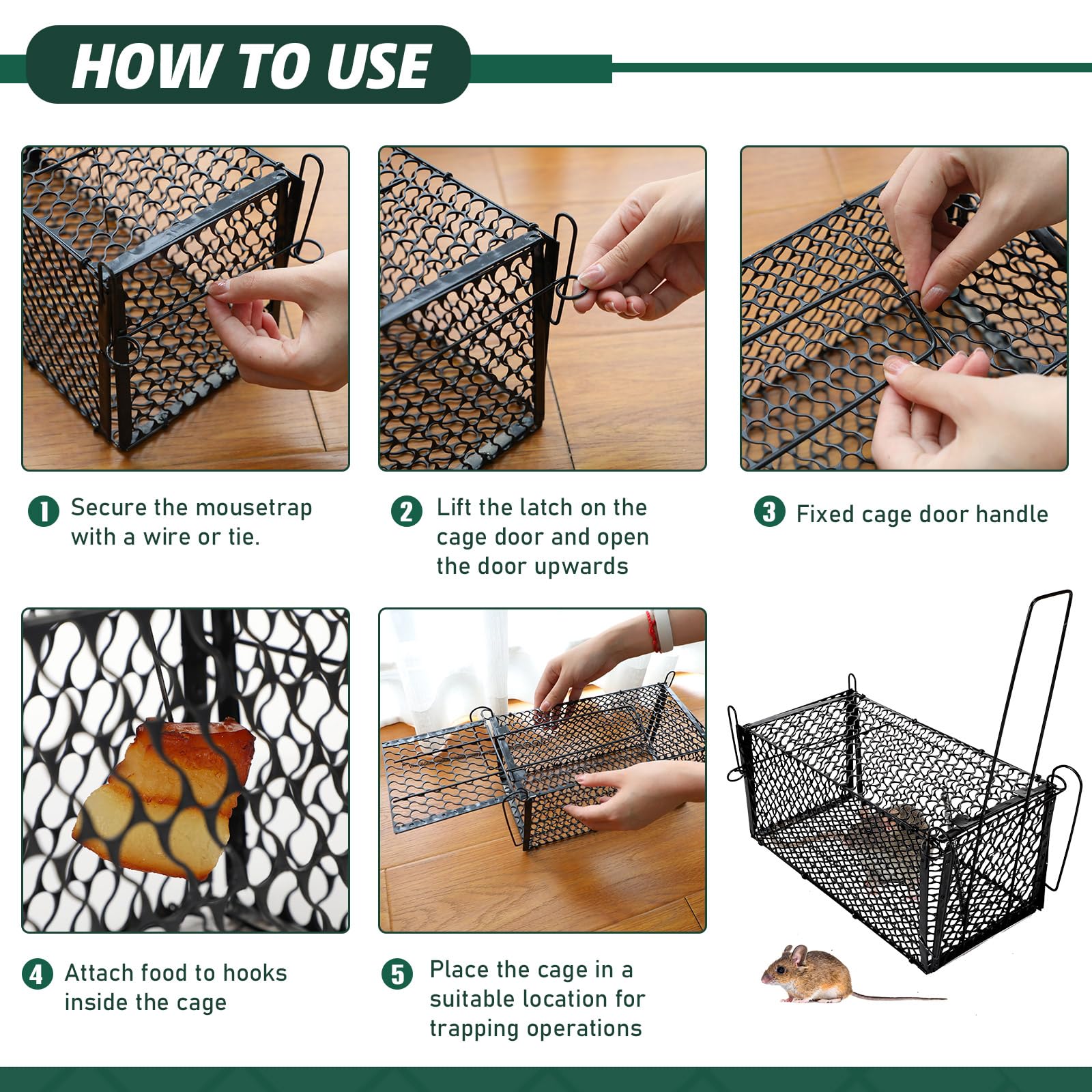 HOW TO USE

1 Secure the mousetrap with a wire or tie.

2 Lift the latch on the cage door and open the door upwards

3 Fixed cage door handle

4 Attach food to hooks inside the cage

5 Place the cage in a suitable location for trapping operations