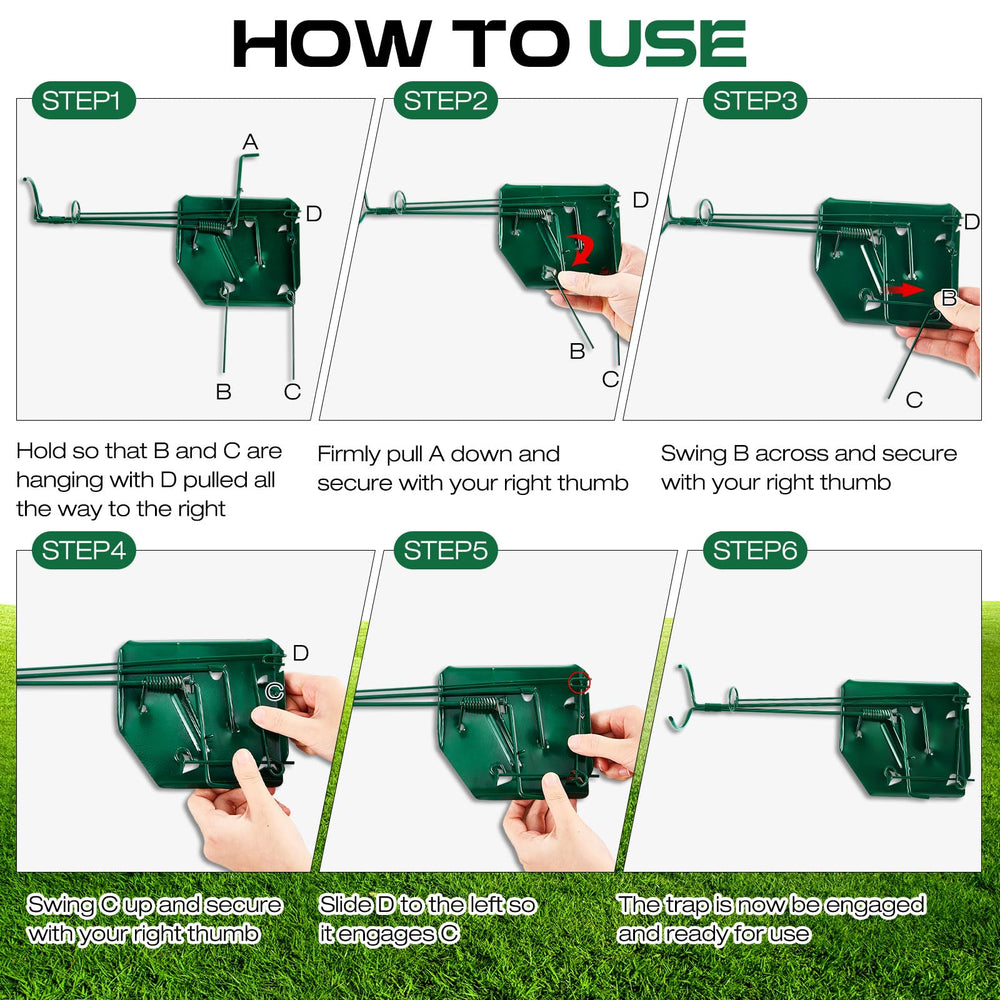 HOW TO USE

STEP1

A

D

B C

Hold so that B and C are hanging with D pulled all the way to the right

STEP2

D

B C

Firmly pull A down and secure with your right thumb

STEP3

D

B

C

Swing B across and secure with your right thumb

STEP4

D

C

Swing C up and secure with your right thumb

STEP5

Slide D to the left so it engages C

STEP6

The trap is now be engaged and ready for use