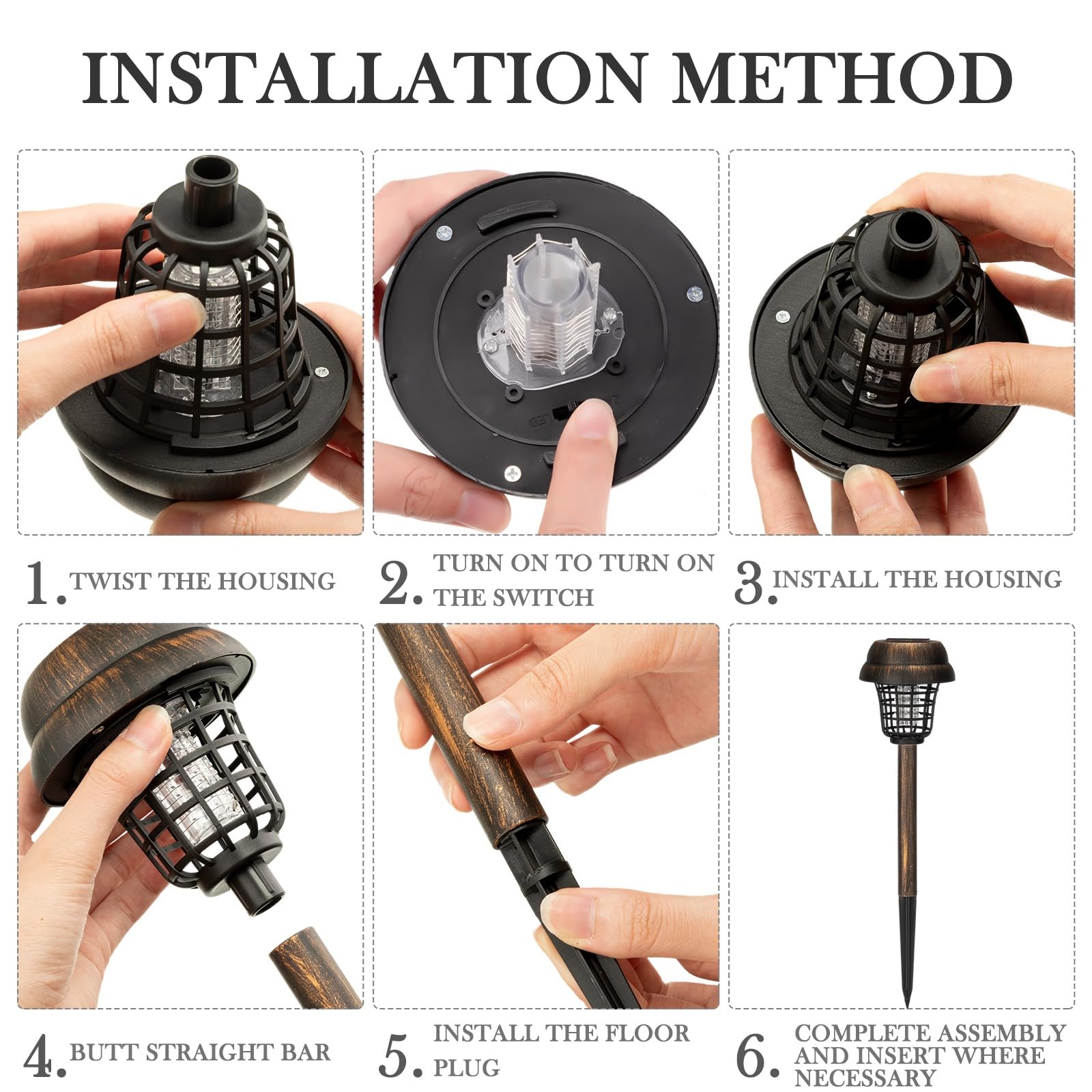 INSTALLATION METHOD

1. TWIST THE HOUSING

2. TURN ON TO TURN ON THE SWITCH

3. INSTALL THE HOUSING

4. BUTT STRAIGHT BAR

5. INSTALL THE FLOOR PLUG

6. COMPLETE ASSEMBLY AND INSERT WHERE NECESSARY