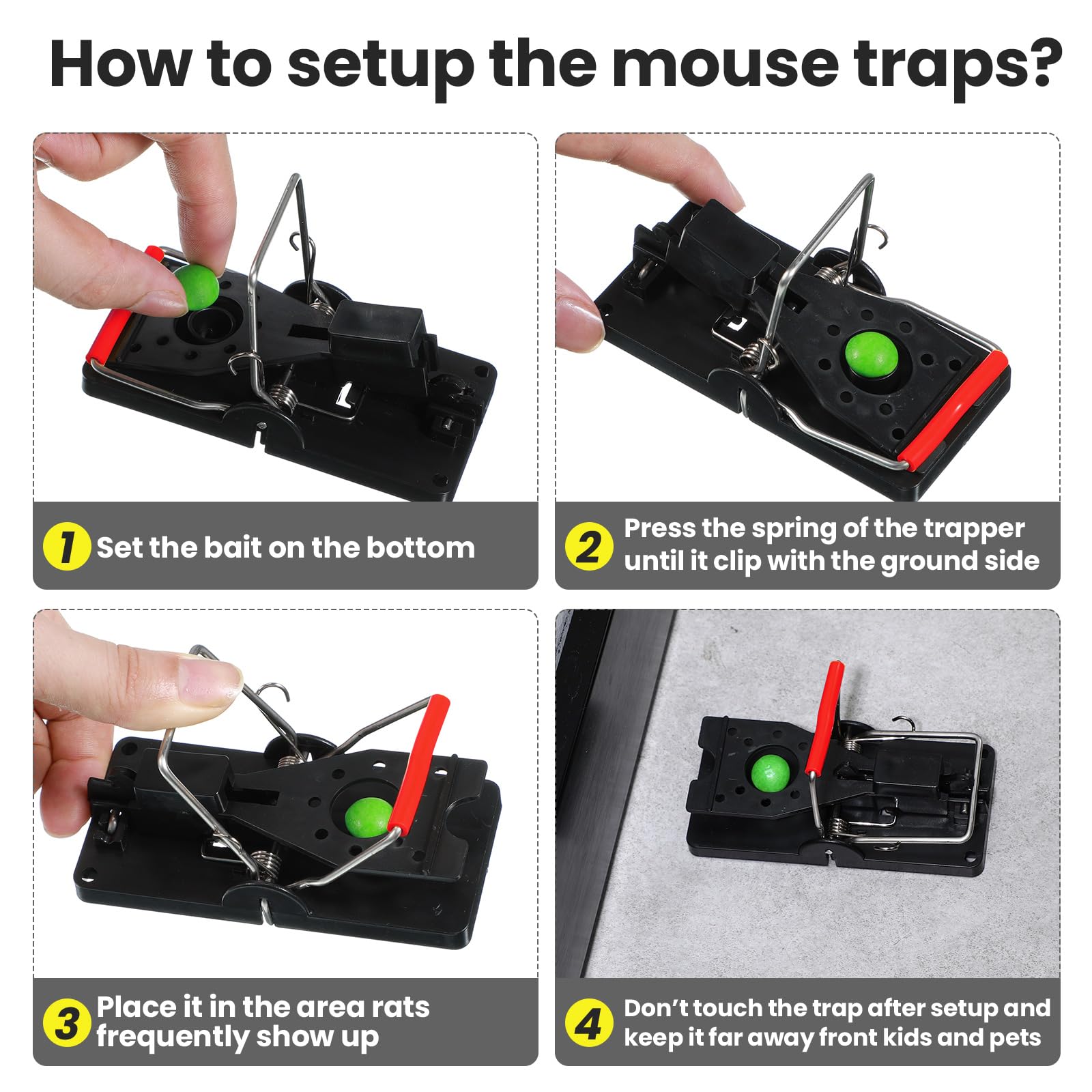 How to setup the mouse traps?

1 Set the bait on the bottom

2 Press the spring of the trapper until it clip with the ground side

3 Place it in the area rats frequently show up

4 Don't touch the trap after setup and keep it far away front kids and pets