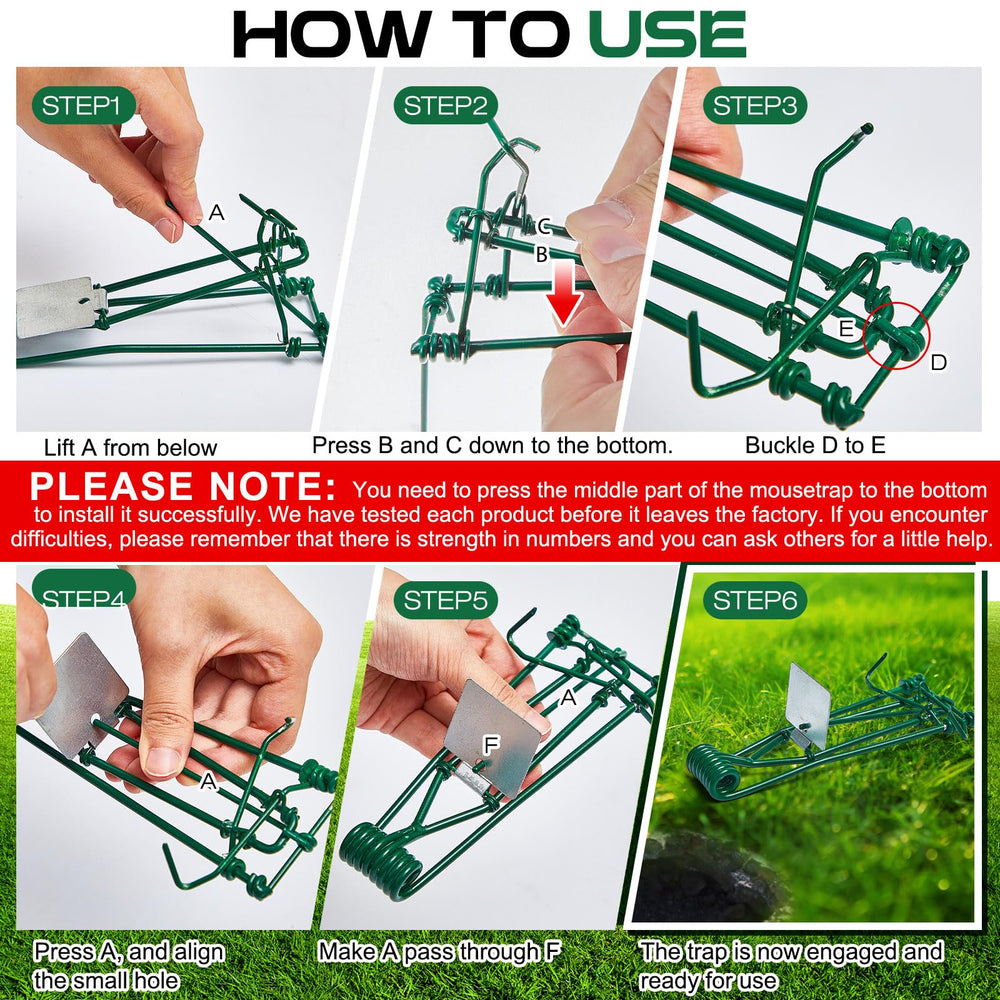 HOW TO USE

STEP1
A
Lift A from below

STEP2
C
B
Press B and C down to the bottom.

STEP3
E
D
Buckle D to E

PLEASE NOTE: You need to press the middle part of the mousetrap to the bottom to install it successfully. We have tested each product before it leaves the factory. If you encounter difficulties, please remember that there is strength in numbers and you can ask others for a little help.

STEP4
A
Press A, and align the small hole

STEP5
A
F
Make A pass through F

STEP6
The trap is now engaged and ready for use