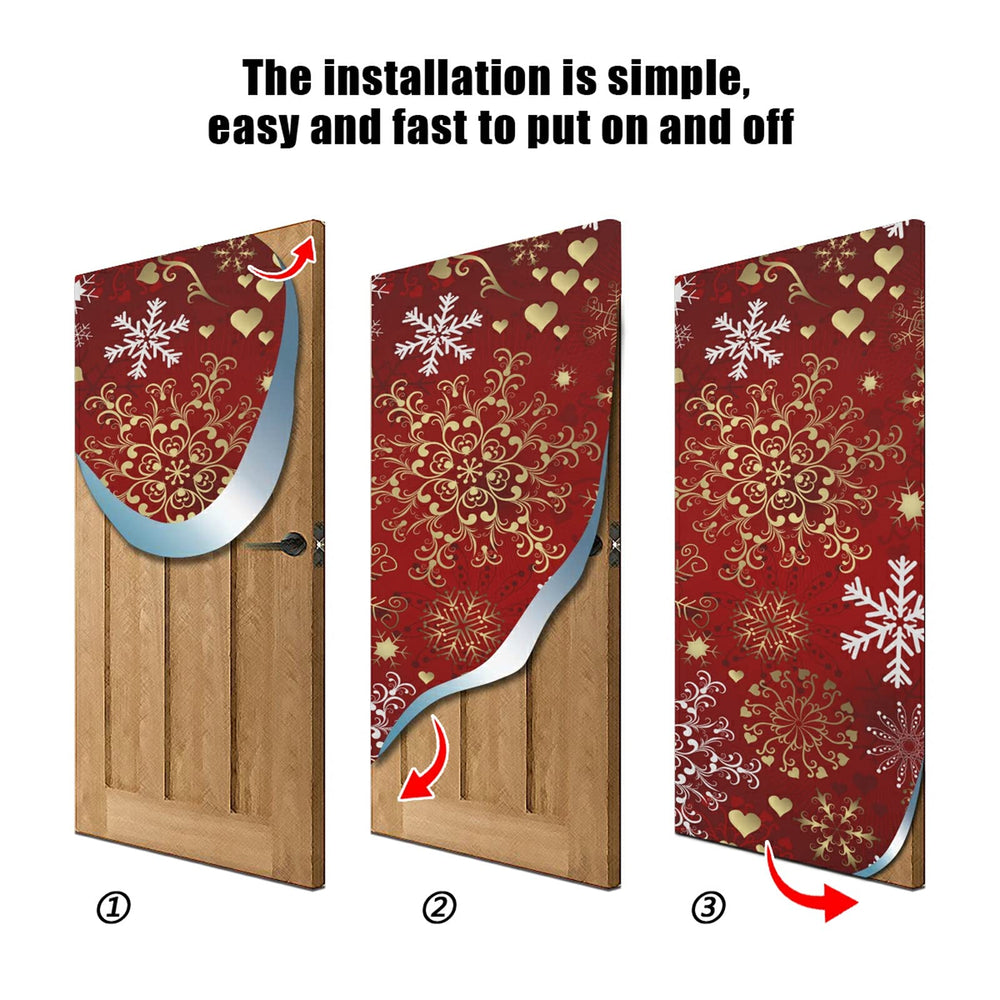 The installation is simple, easy and fast to put on and off

①

②

③