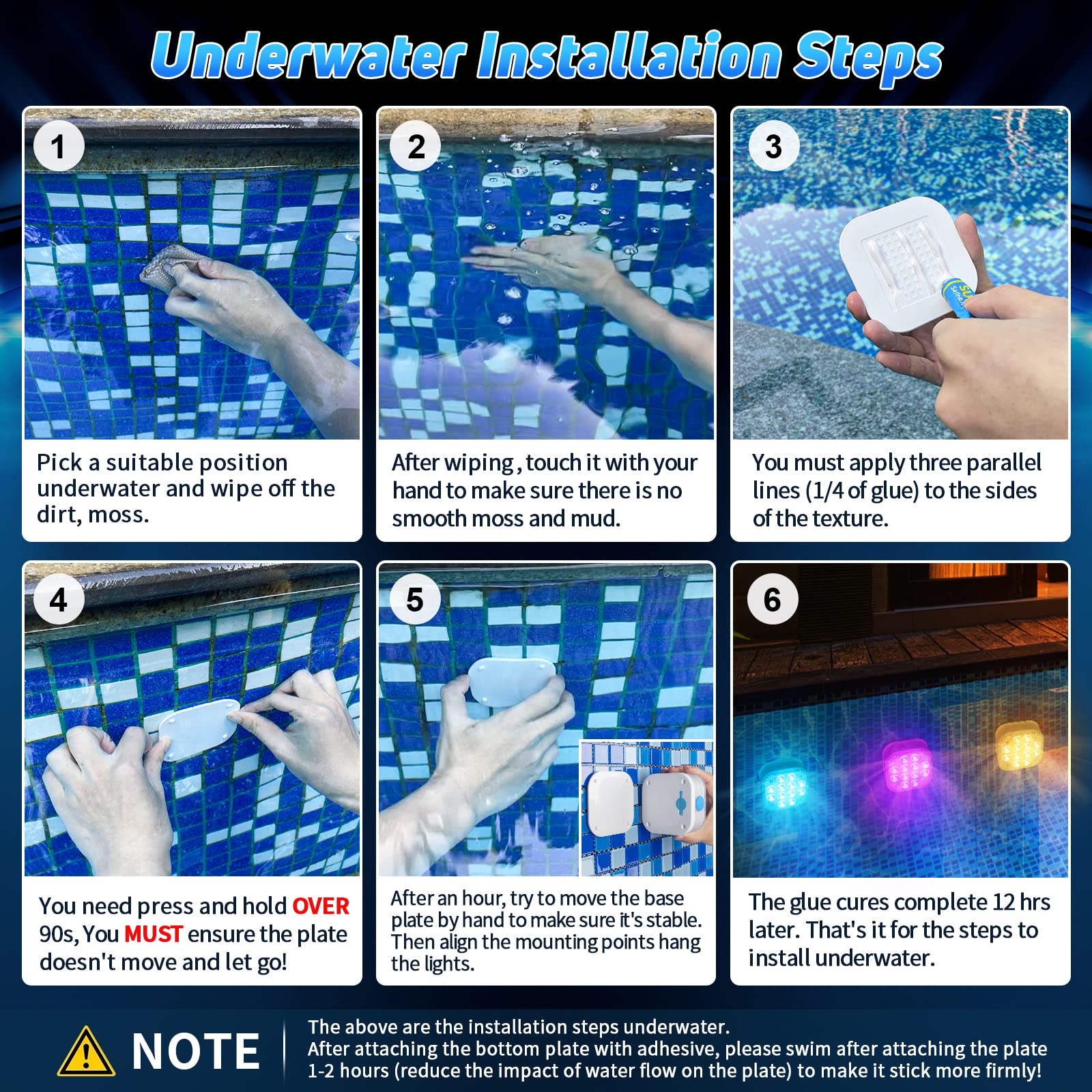 Underwater Installation Steps

1

Pick a suitable position underwater and wipe off the dirt, moss.

2

After wiping, touch it with your hand to make sure there is no smooth moss and mud.

3

You must apply three parallel lines (1/4 of glue) to the sides of the texture.

4

You need press and hold OVER 90s, You MUST ensure the plate doesn't move and let go!

5

After an hour, try to move the base plate by hand to make sure it's stable. Then align the mounting points hang the lights.

6

The glue cures complete 12 hrs later. That's it for the steps to install underwater.

NOTE

The above are the installation steps underwater.
After attaching the bottom plate with adhesive, please swim after attaching the plate 1-2 hours (reduce the impact of water flow on the plate) to make it stick more firmly!