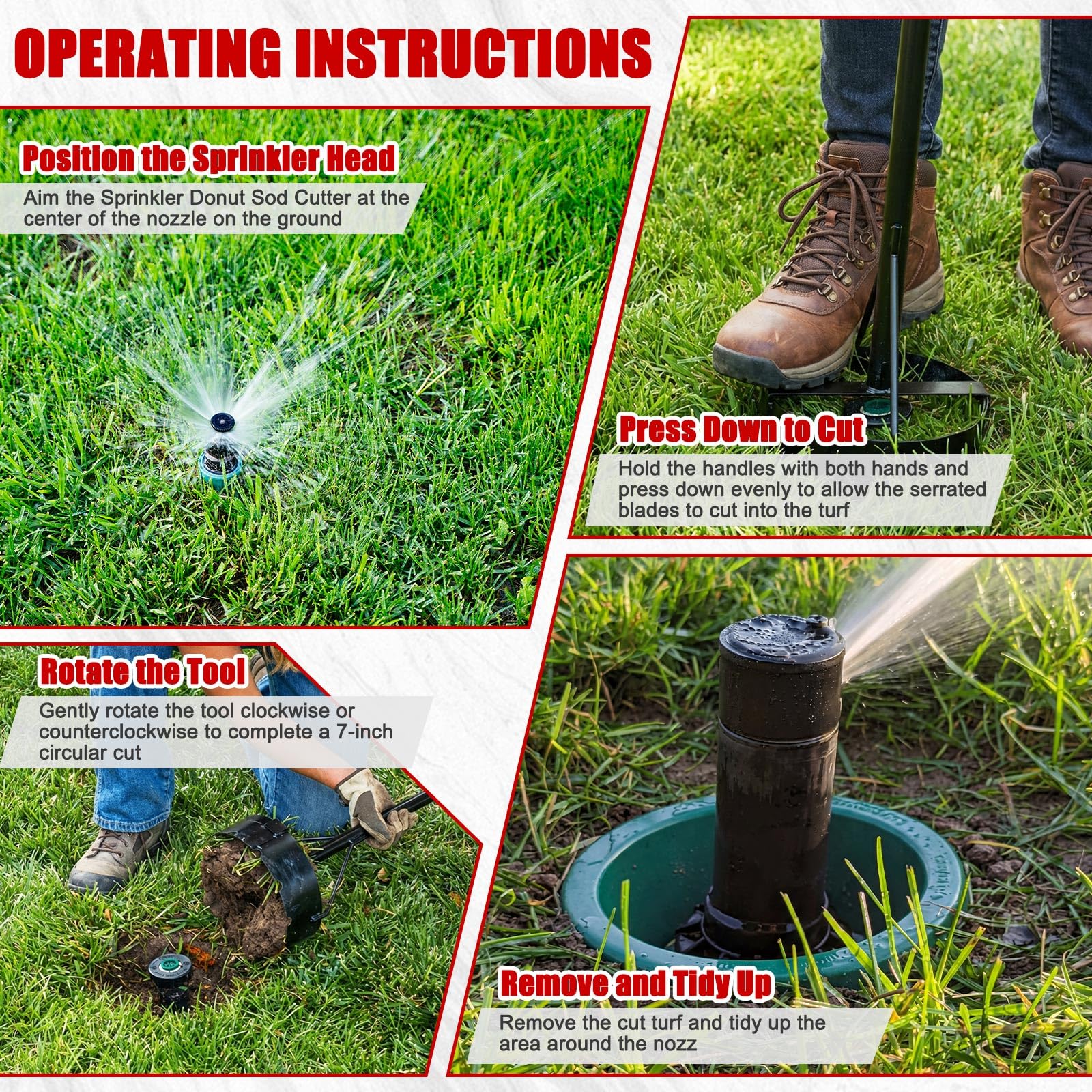 OPERATING INSTRUCTIONS

Position the Sprinkler Head

Aim the Sprinkler Donut Sod Cutter at the center of the nozzle on the ground

Press Down to Cut

Hold the handles with both hands and press down evenly to allow the serrated blades to cut into the turf

Rotate the Tool

Gently rotate the tool clockwise or counterclockwise to complete a 7-inch circular cut

Remove and Tidy Up

Remove the cut turf and tidy up the area around the nozz