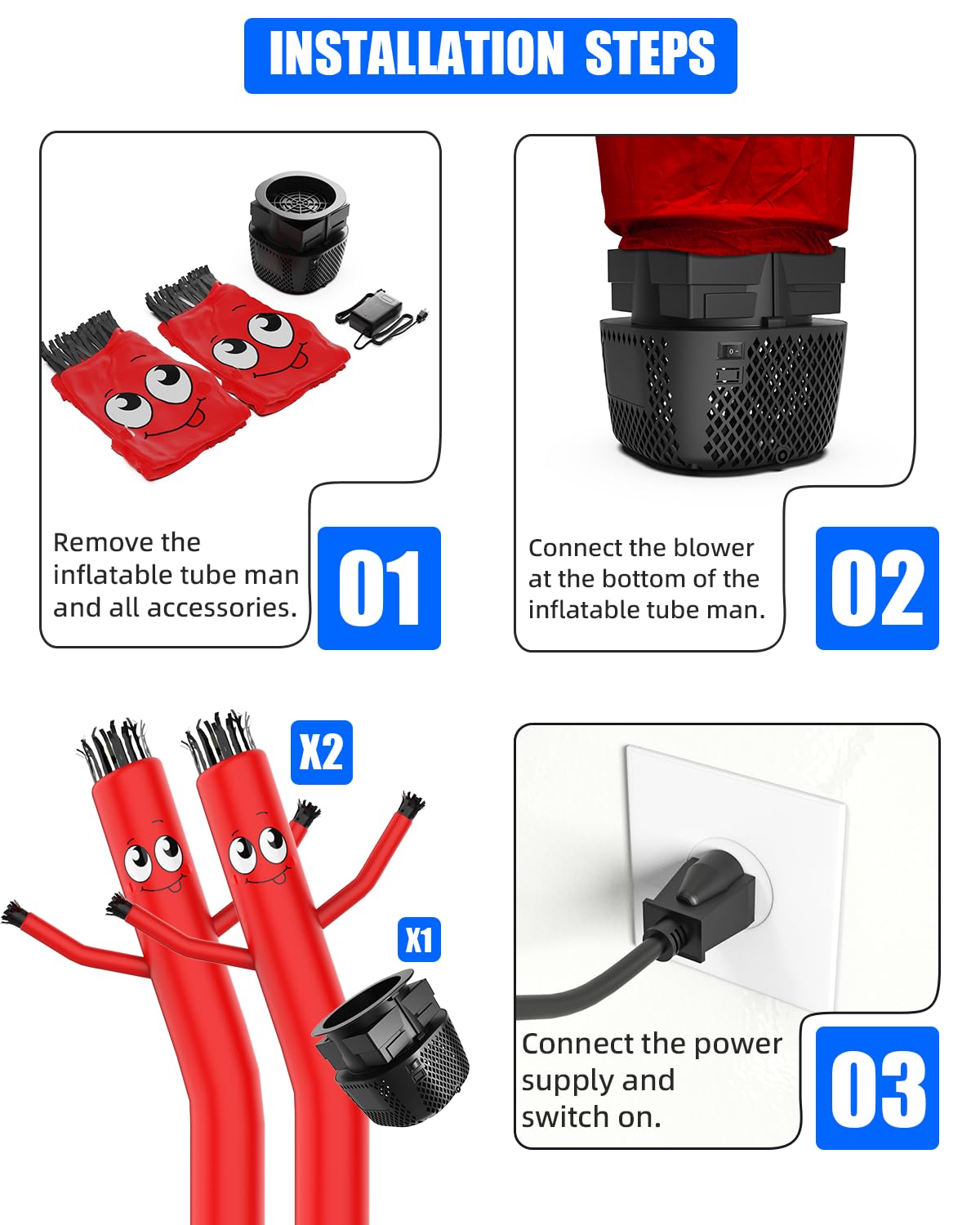 INSTALLATION STEPS

Remove the inflatable tube man and all accessories.

01

Connect the blower at the bottom of the inflatable tube man.

02

X2

X1

Connect the power supply and switch on.

03