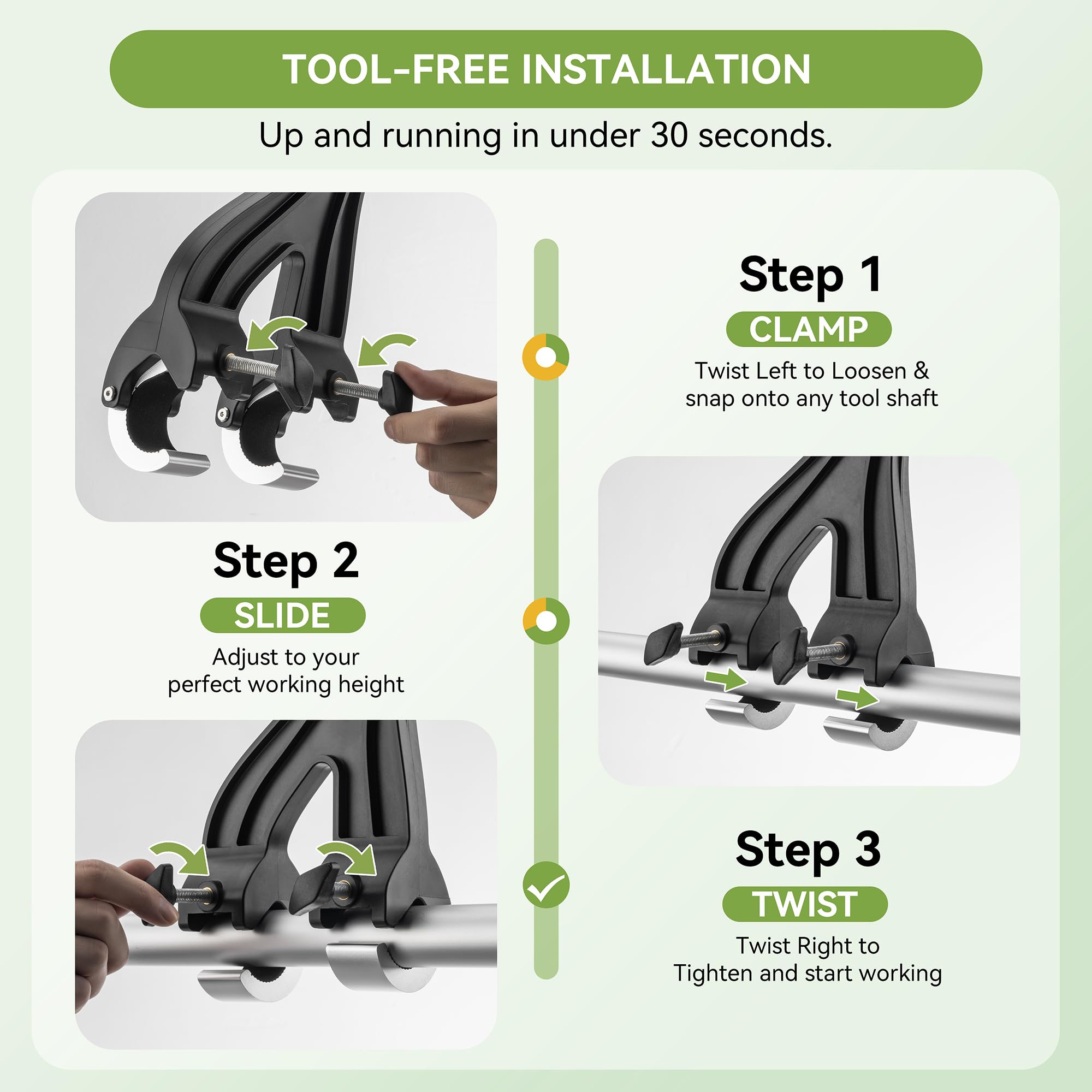 TOOL-FREE INSTALLATION

Up and running in under 30 seconds.

Step 1

CLAMP

Twist Left to Loosen & snap onto any tool shaft

Step 2

SLIDE

Adjust to your perfect working height

Step 3

TWIST

Twist Right to Tighten and start working