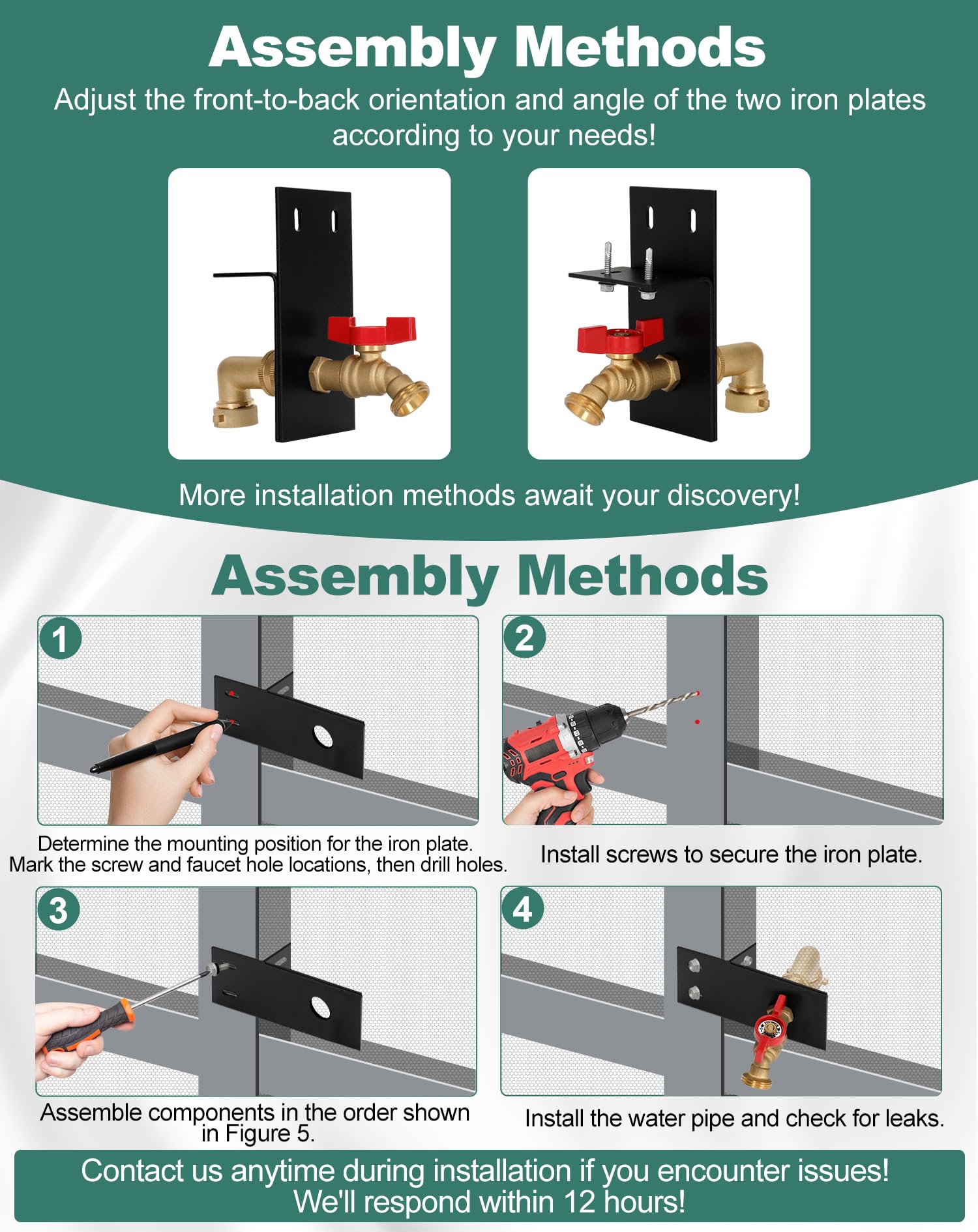 Assembly Methods

Adjust the front-to-back orientation and angle of the two iron plates according to your needs!

More installation methods await your discovery!

Assembly Methods

1

Determine the mounting position for the iron plate. Mark the screw and faucet hole locations, then drill holes.

2

Install screws to secure the iron plate.

3

Assemble components in the order shown in Figure 5.

4

Install the water pipe and check for leaks.

Contact us anytime during installation if you encounter issues! We'll respond within 12 hours!