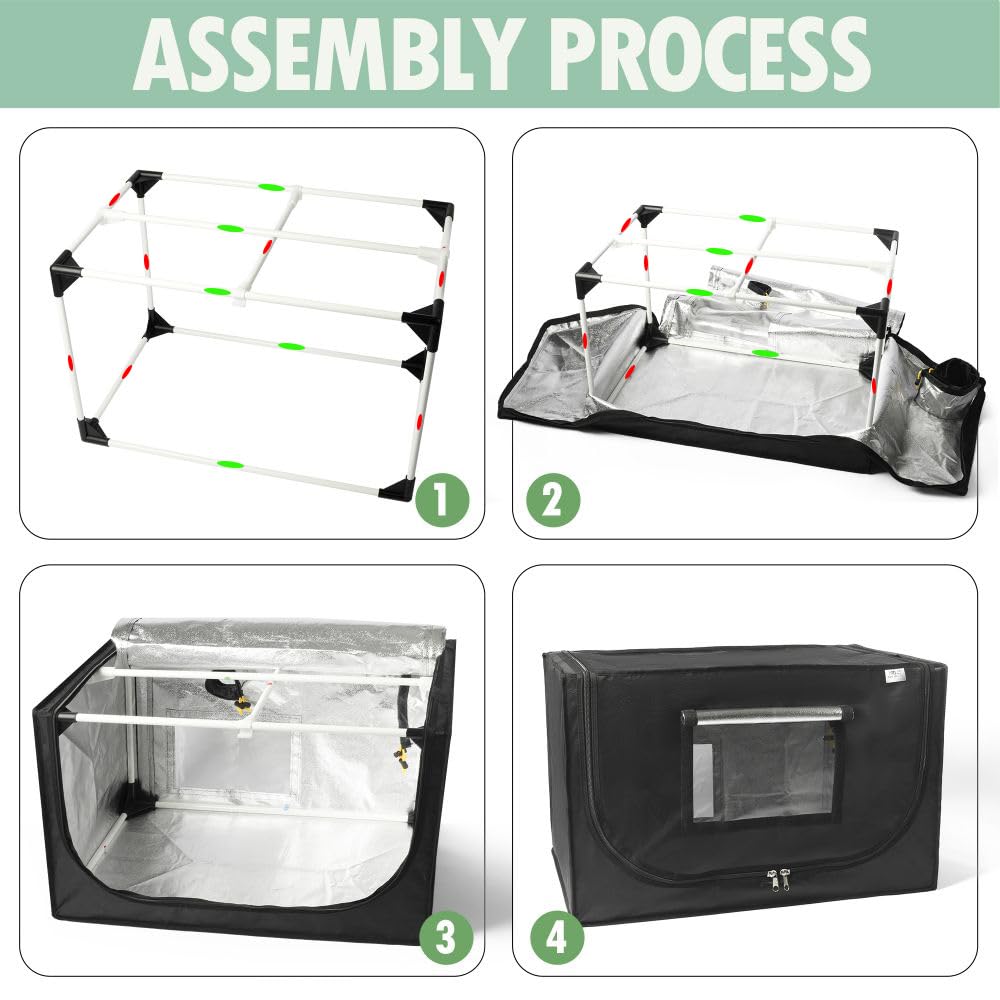 ASSEMBLY PROCESS

1

2

3

4