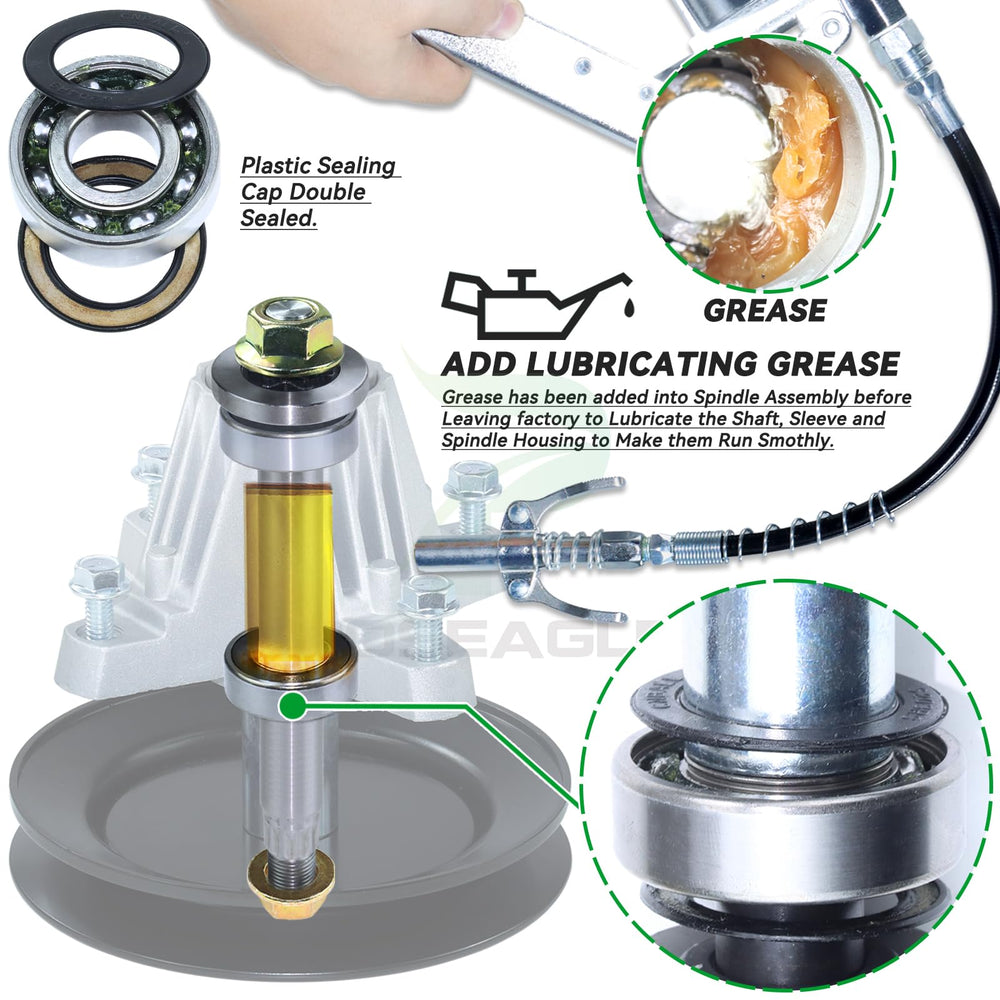 Plastic Sealing Cap Double Sealed.

GREASE

ADD LUBRICATING GREASE

Grease has been added into Spindle Assembly before Leaving factory to Lubricate the Shaft, Sleeve and Spindle Housing to Make them Run Smothly.

EAGLE