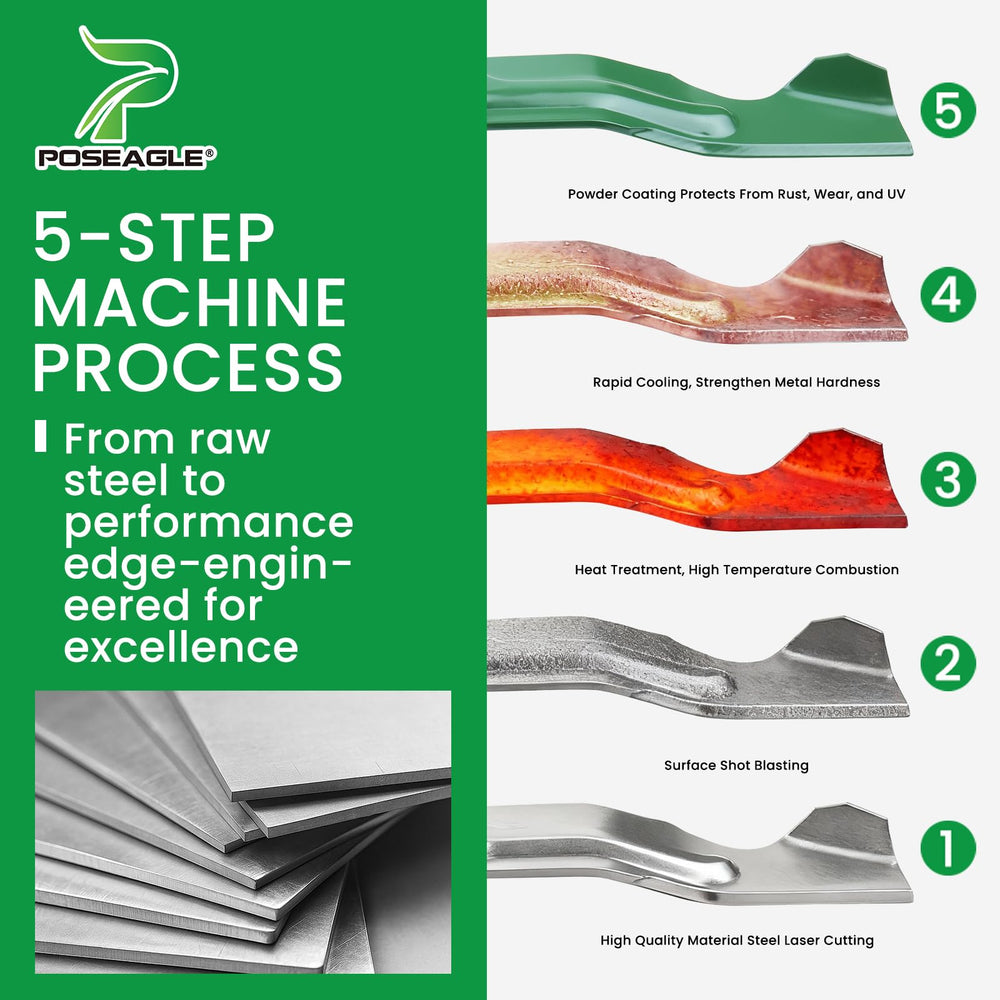 POSEAGLE®

5-STEP MACHINE PROCESS

From raw steel to performance edge-engineered for excellence

5

Powder Coating Protects From Rust, Wear, and UV

4

Rapid Cooling, Strengthen Metal Hardness

3

Heat Treatment, High Temperature Combustion

2

Surface Shot Blasting

1

High Quality Material Steel Laser Cutting