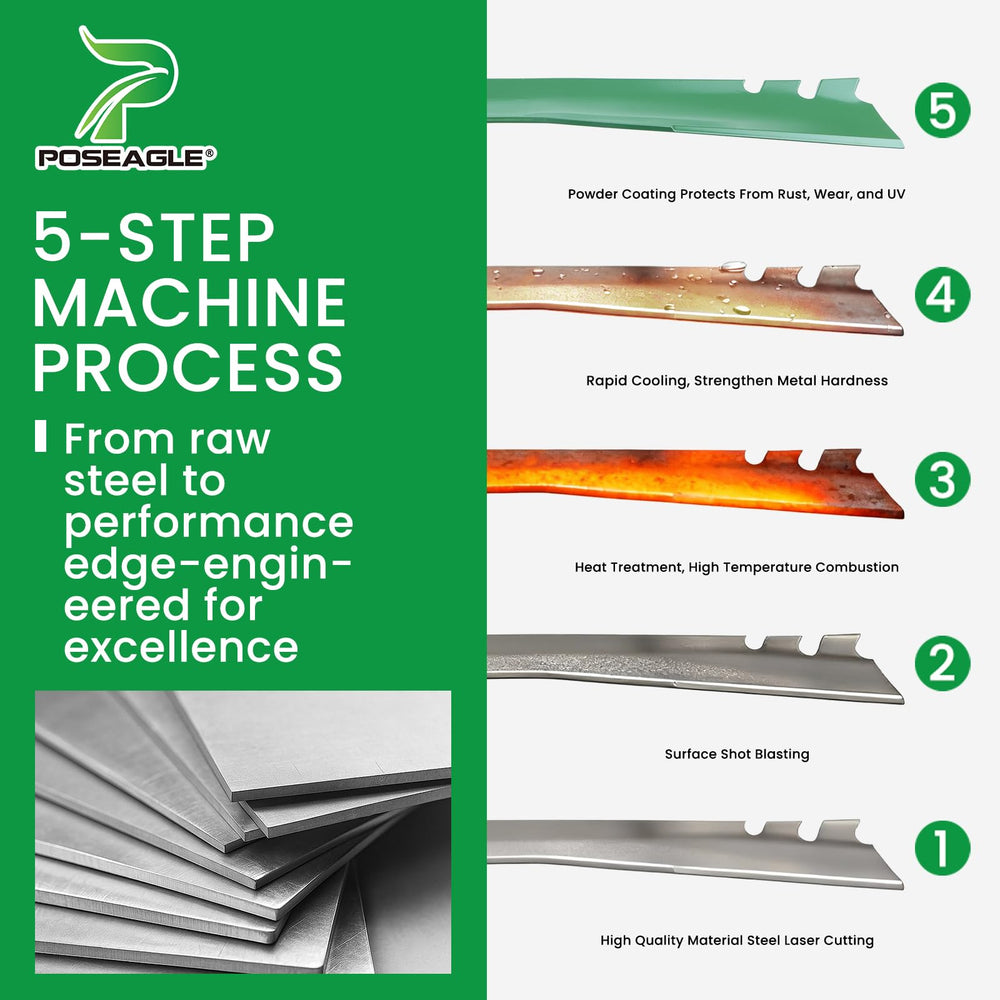 POSEAGLE®

5-STEP MACHINE PROCESS

From raw steel to performance edge-engineered for excellence

5

Powder Coating Protects From Rust, Wear, and UV

4

Rapid Cooling, Strengthen Metal Hardness

3

Heat Treatment, High Temperature Combustion

2

Surface Shot Blasting

1

High Quality Material Steel Laser Cutting