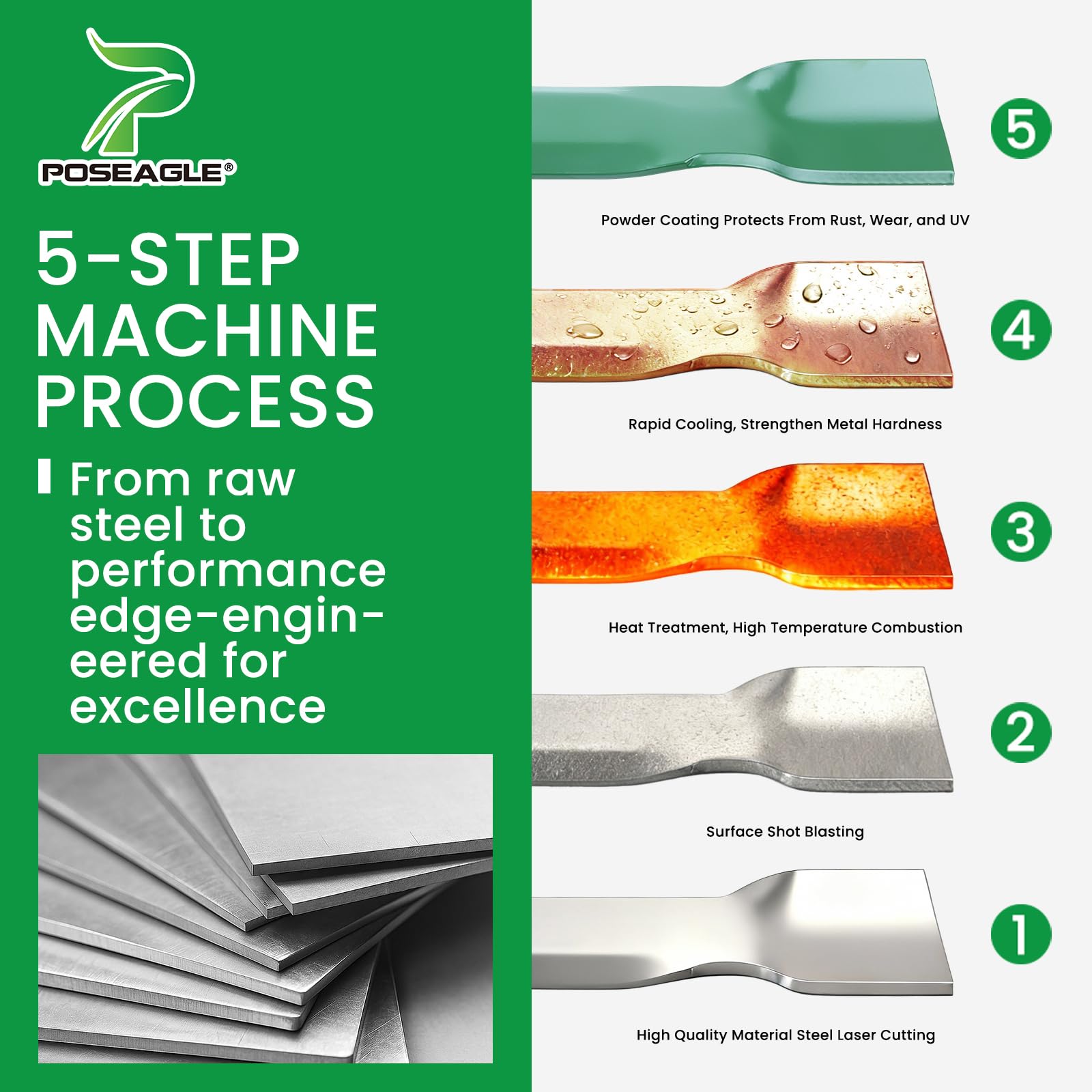 POSEAGLE®

5-STEP MACHINE PROCESS

From raw steel to performance edge-engineered for excellence

5

Powder Coating Protects From Rust, Wear, and UV

4

Rapid Cooling, Strengthen Metal Hardness

3

Heat Treatment, High Temperature Combustion

2

Surface Shot Blasting

1

High Quality Material Steel Laser Cutting