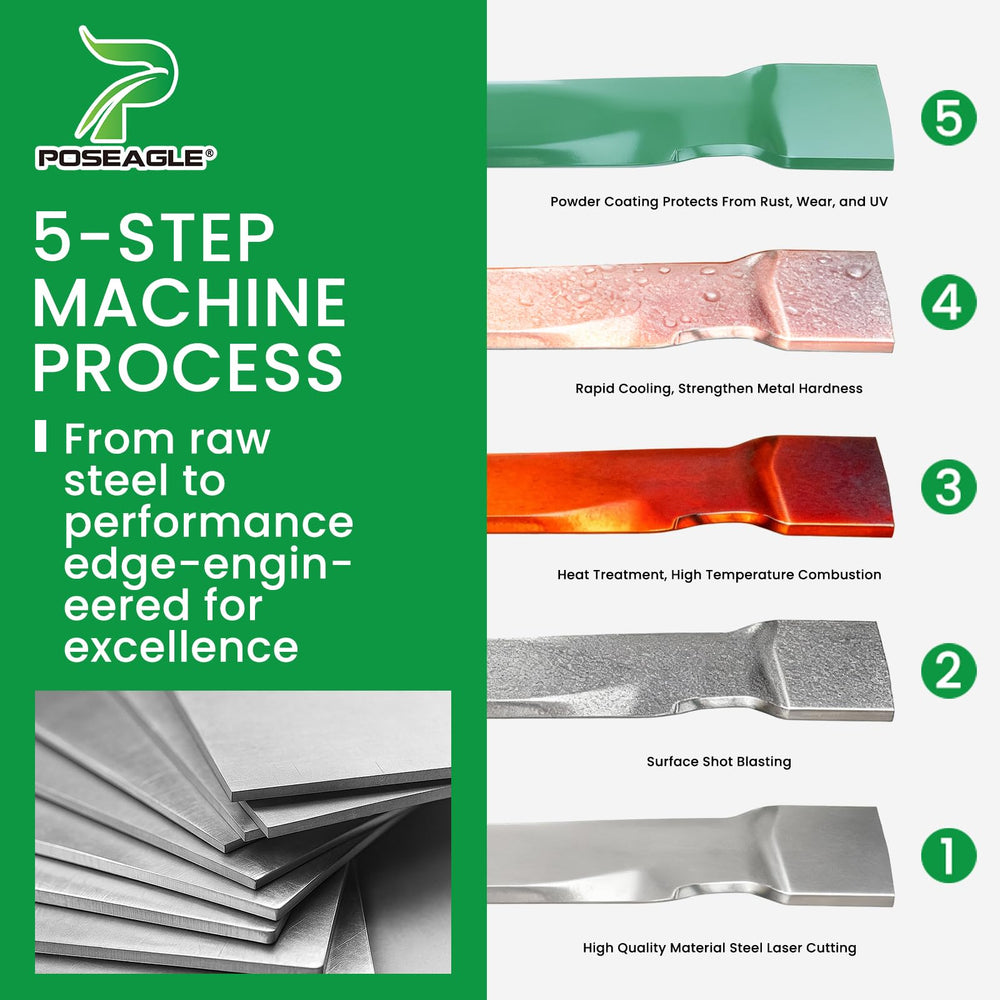 POSEAGLE®

5-STEP MACHINE PROCESS

From raw steel to performance edge-engineered for excellence

5

Powder Coating Protects From Rust, Wear, and UV

4

Rapid Cooling, Strengthen Metal Hardness

3

Heat Treatment, High Temperature Combustion

2

Surface Shot Blasting

1

High Quality Material Steel Laser Cutting