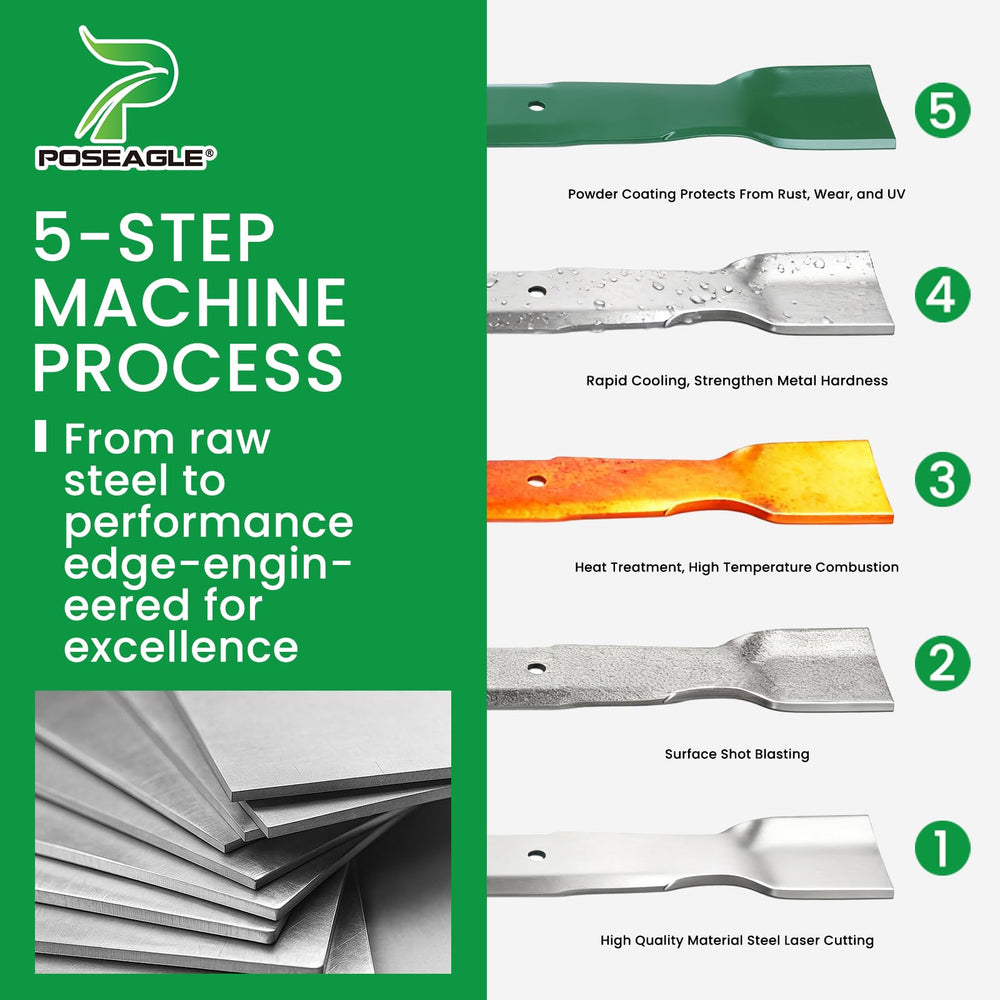 POSEAGLE®

5-STEP MACHINE PROCESS

From raw steel to performance edge-engineered for excellence

5

Powder Coating Protects From Rust, Wear, and UV

4

Rapid Cooling, Strengthen Metal Hardness

3

Heat Treatment, High Temperature Combustion

2

Surface Shot Blasting

1

High Quality Material Steel Laser Cutting