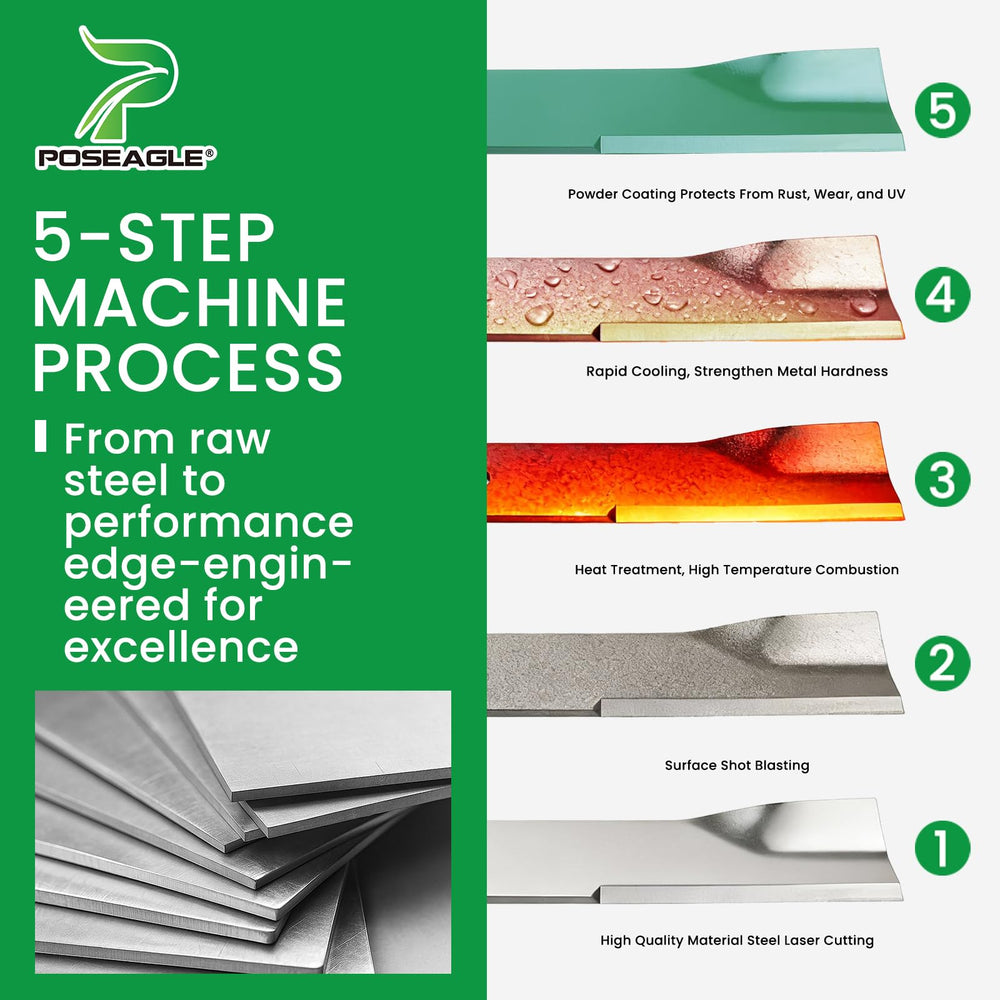 POSEAGLE®

5-STEP MACHINE PROCESS

From raw steel to performance edge-engineered for excellence

5

Powder Coating Protects From Rust, Wear, and UV

4

Rapid Cooling, Strengthen Metal Hardness

3

Heat Treatment, High Temperature Combustion

2

Surface Shot Blasting

1

High Quality Material Steel Laser Cutting