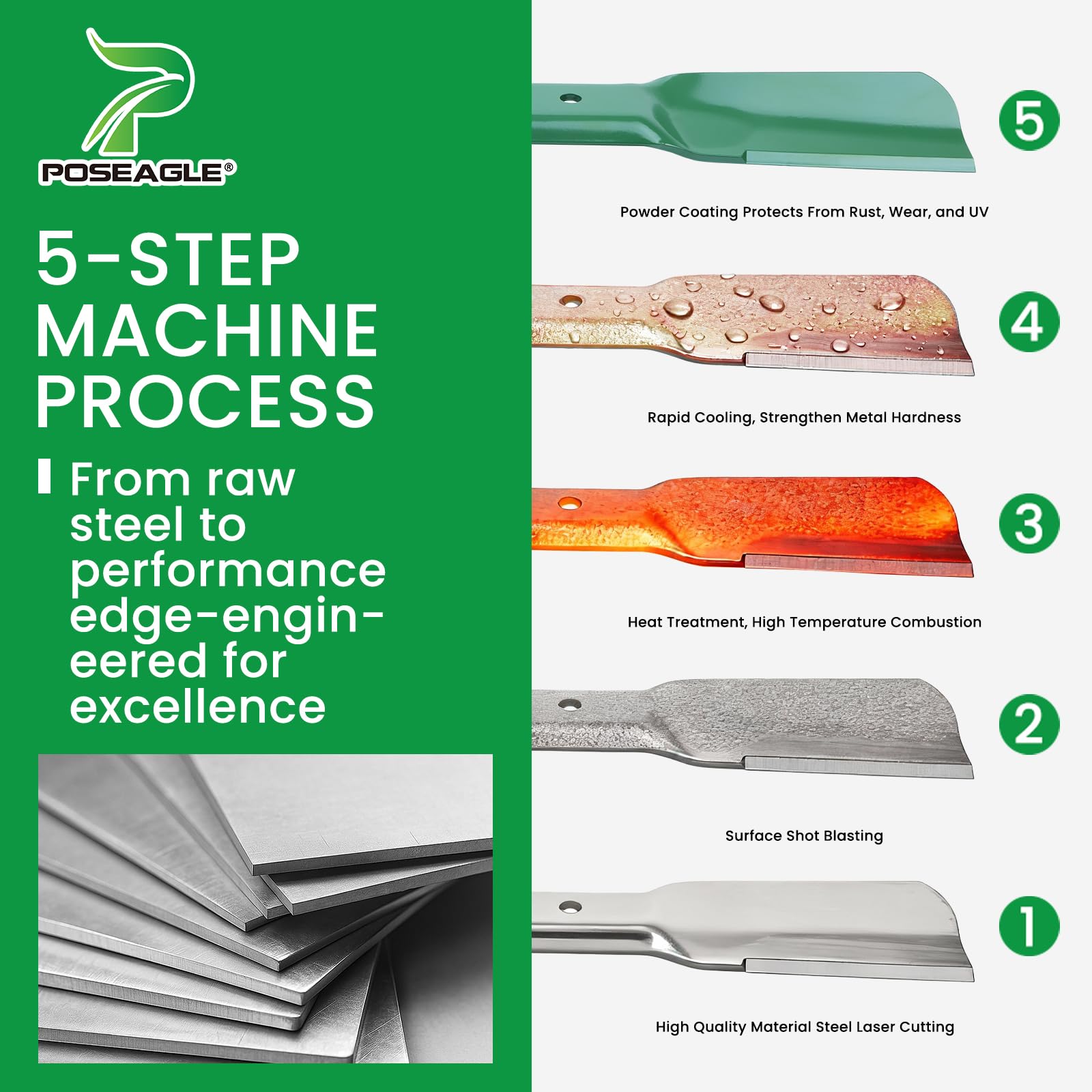 POSEAGLE®

5-STEP MACHINE PROCESS

From raw steel to performance edge-engineered for excellence

5

Powder Coating Protects From Rust, Wear, and UV

4

Rapid Cooling, Strengthen Metal Hardness

3

Heat Treatment, High Temperature Combustion

2

Surface Shot Blasting

1

High Quality Material Steel Laser Cutting