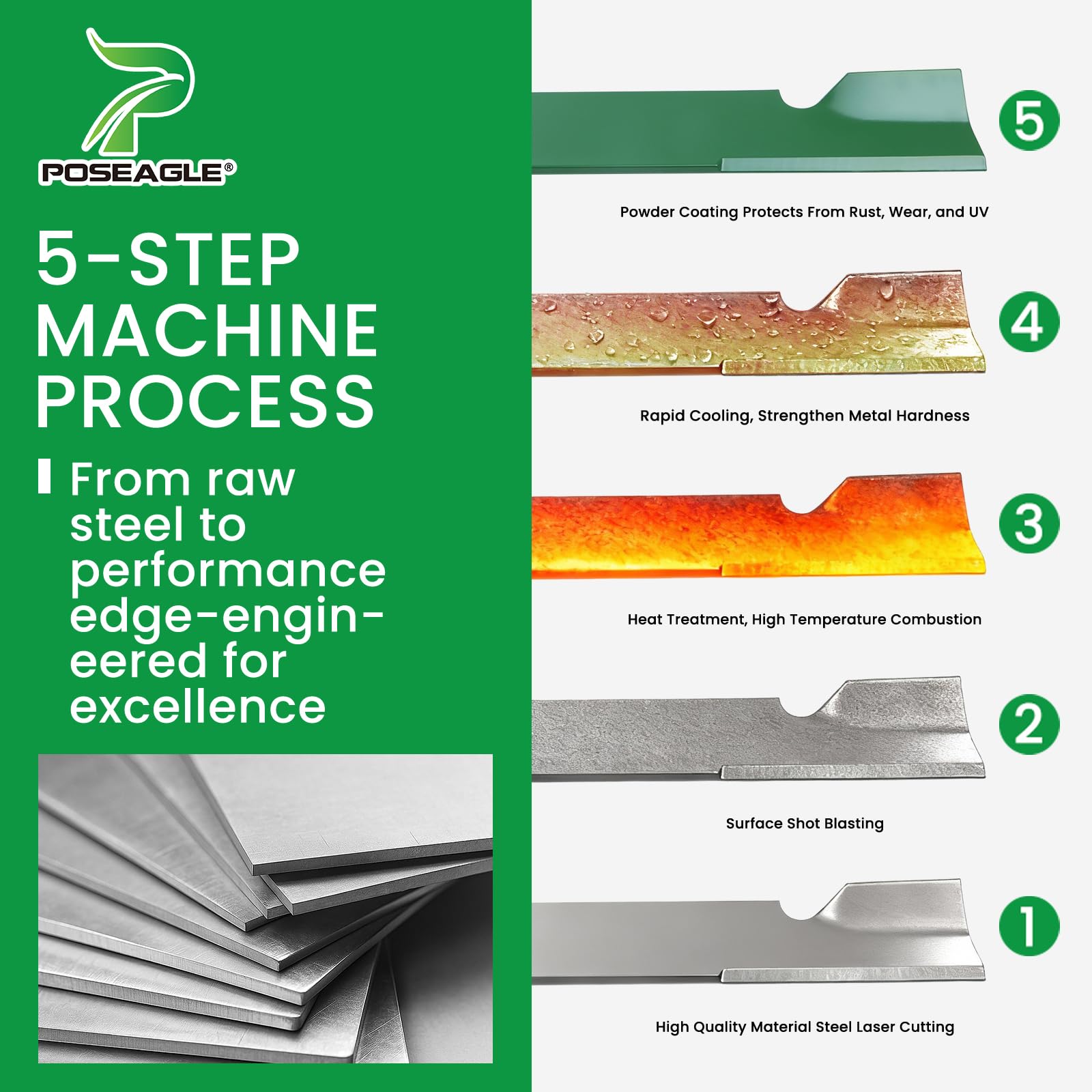 POSEAGLE®

5-STEP MACHINE PROCESS

From raw steel to performance edge-engineered for excellence

5

Powder Coating Protects From Rust, Wear, and UV

4

Rapid Cooling, Strengthen Metal Hardness

3

Heat Treatment, High Temperature Combustion

2

Surface Shot Blasting

1

High Quality Material Steel Laser Cutting