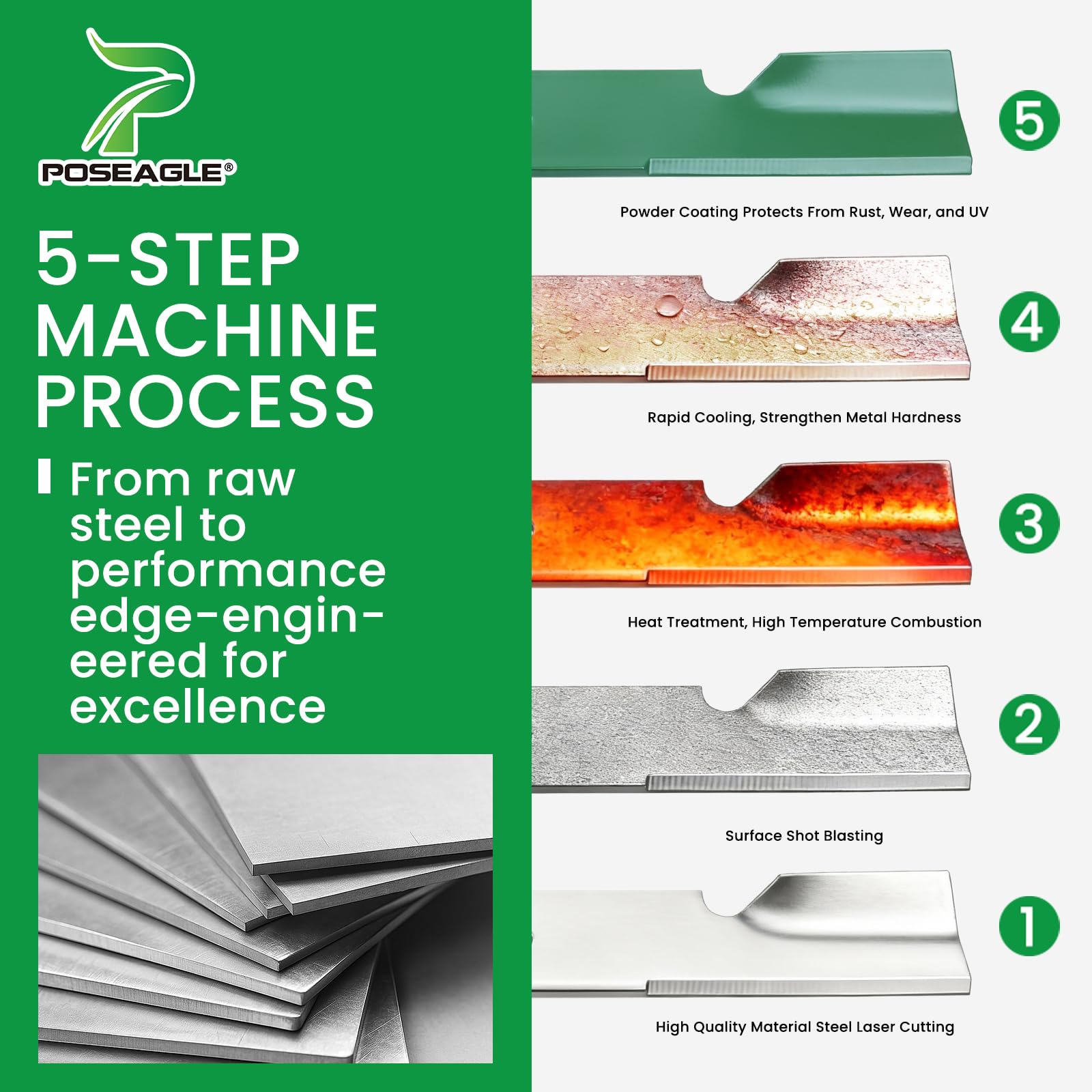 POSEAGLE®

5-STEP MACHINE PROCESS

From raw steel to performance edge-engineered for excellence

5

Powder Coating Protects From Rust, Wear, and UV

4

Rapid Cooling, Strengthen Metal Hardness

3

Heat Treatment, High Temperature Combustion

2

Surface Shot Blasting

1

High Quality Material Steel Laser Cutting