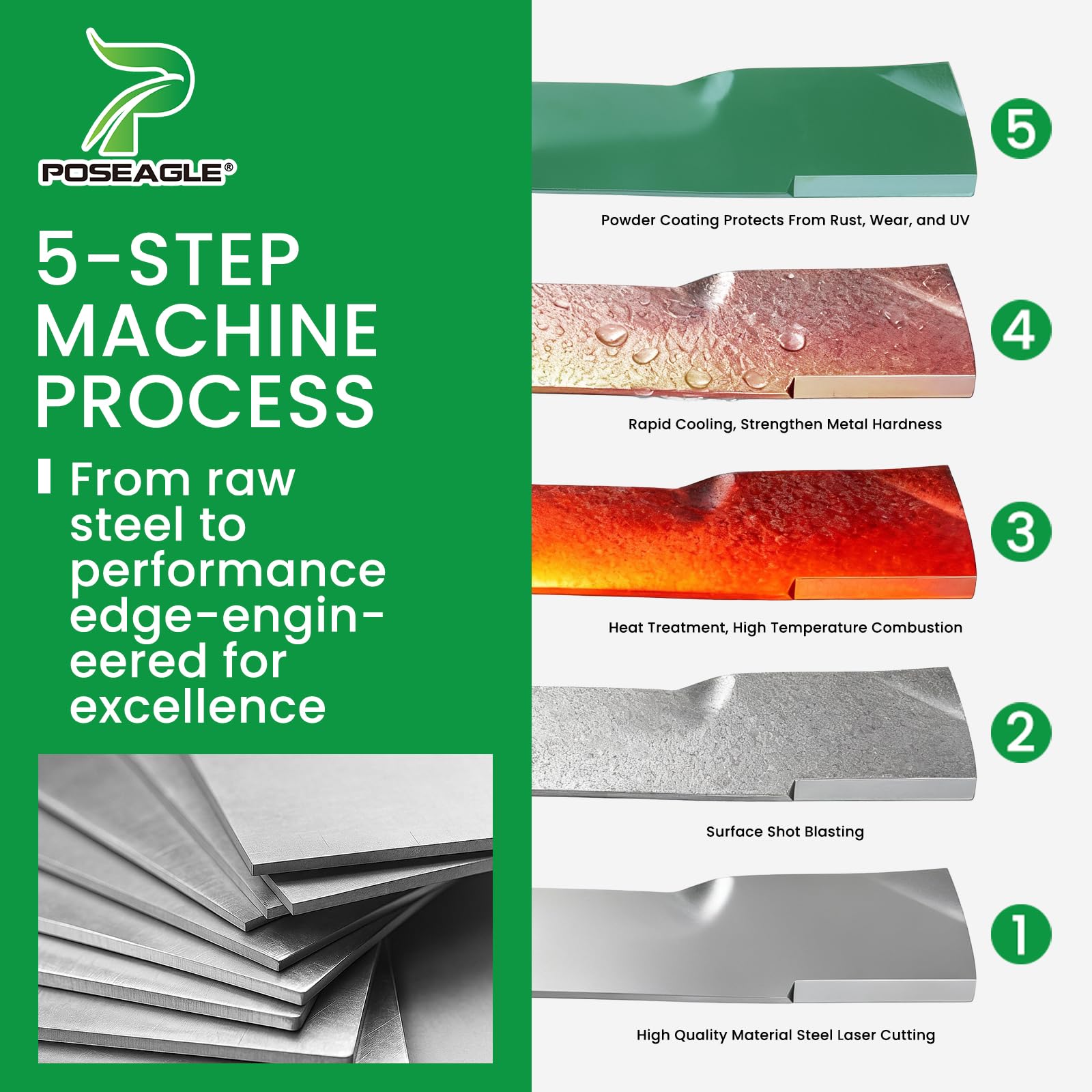 POSEAGLE®

5-STEP MACHINE PROCESS

From raw steel to performance edge-engineered for excellence

5
Powder Coating Protects From Rust, Wear, and UV

4
Rapid Cooling, Strengthen Metal Hardness

3
Heat Treatment, High Temperature Combustion

2
Surface Shot Blasting

1
High Quality Material Steel Laser Cutting