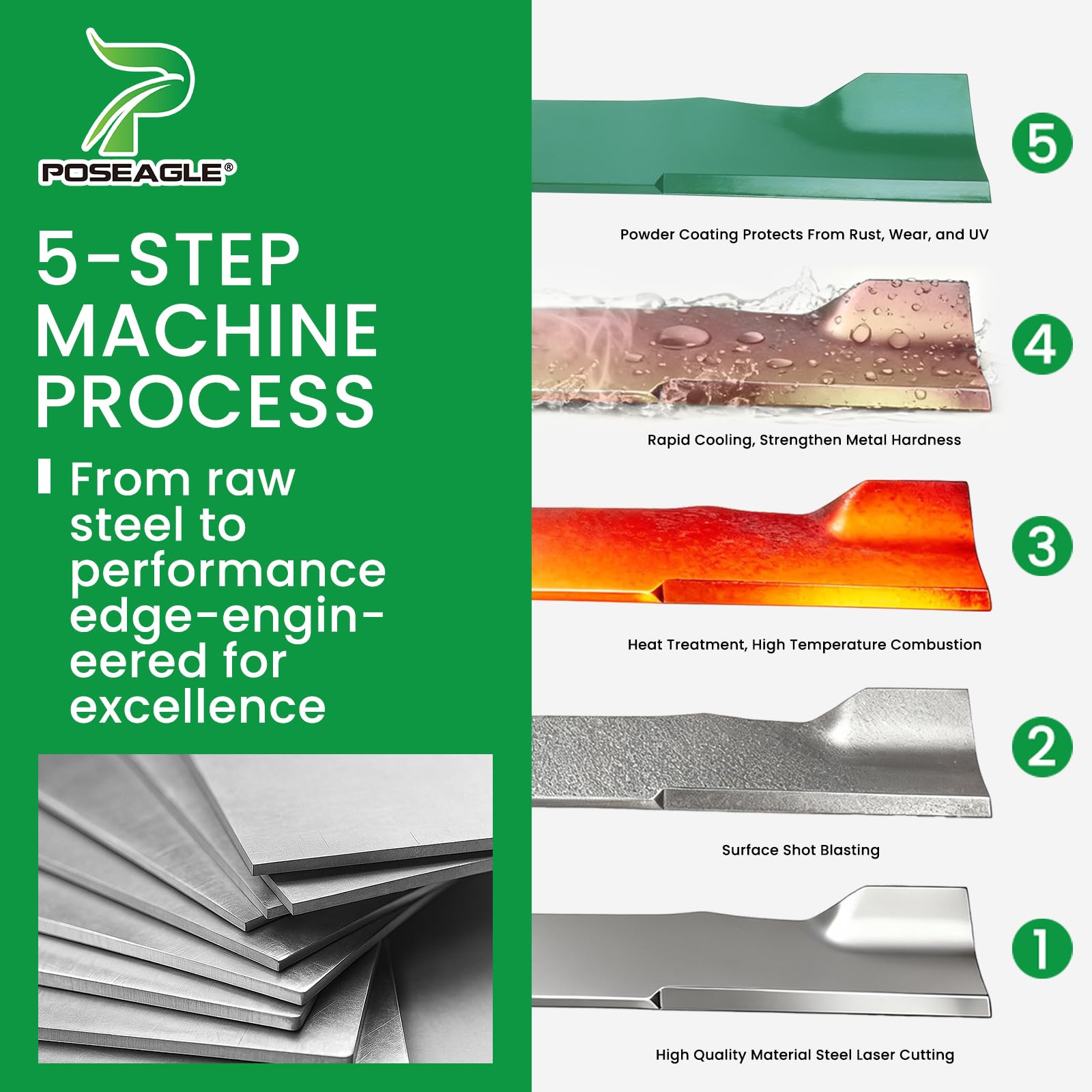 POSEAGLE®

5-STEP MACHINE PROCESS

From raw steel to performance edge-engineered for excellence

5
Powder Coating Protects From Rust, Wear, and UV

4
Rapid Cooling, Strengthen Metal Hardness

3
Heat Treatment, High Temperature Combustion

2
Surface Shot Blasting

1
High Quality Material Steel Laser Cutting