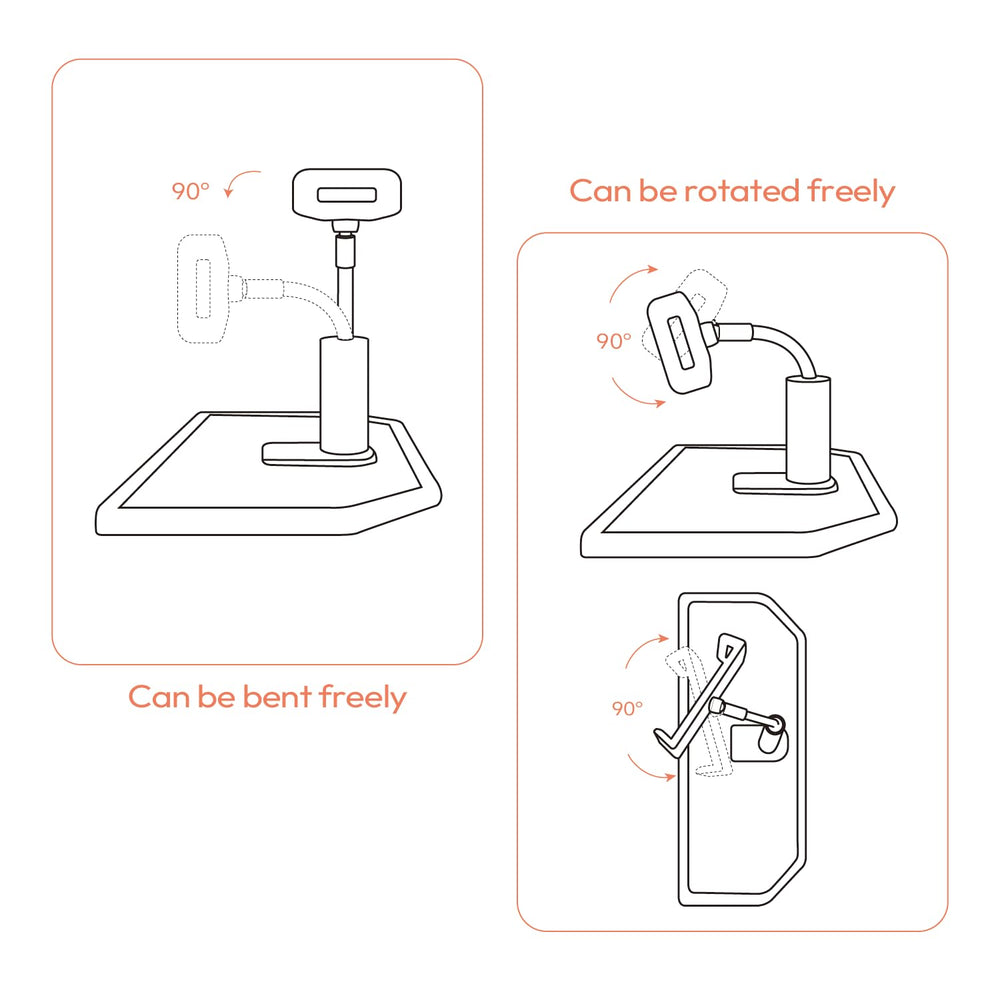 90°

Can be bent freely

Can be rotated freely

90°

90°