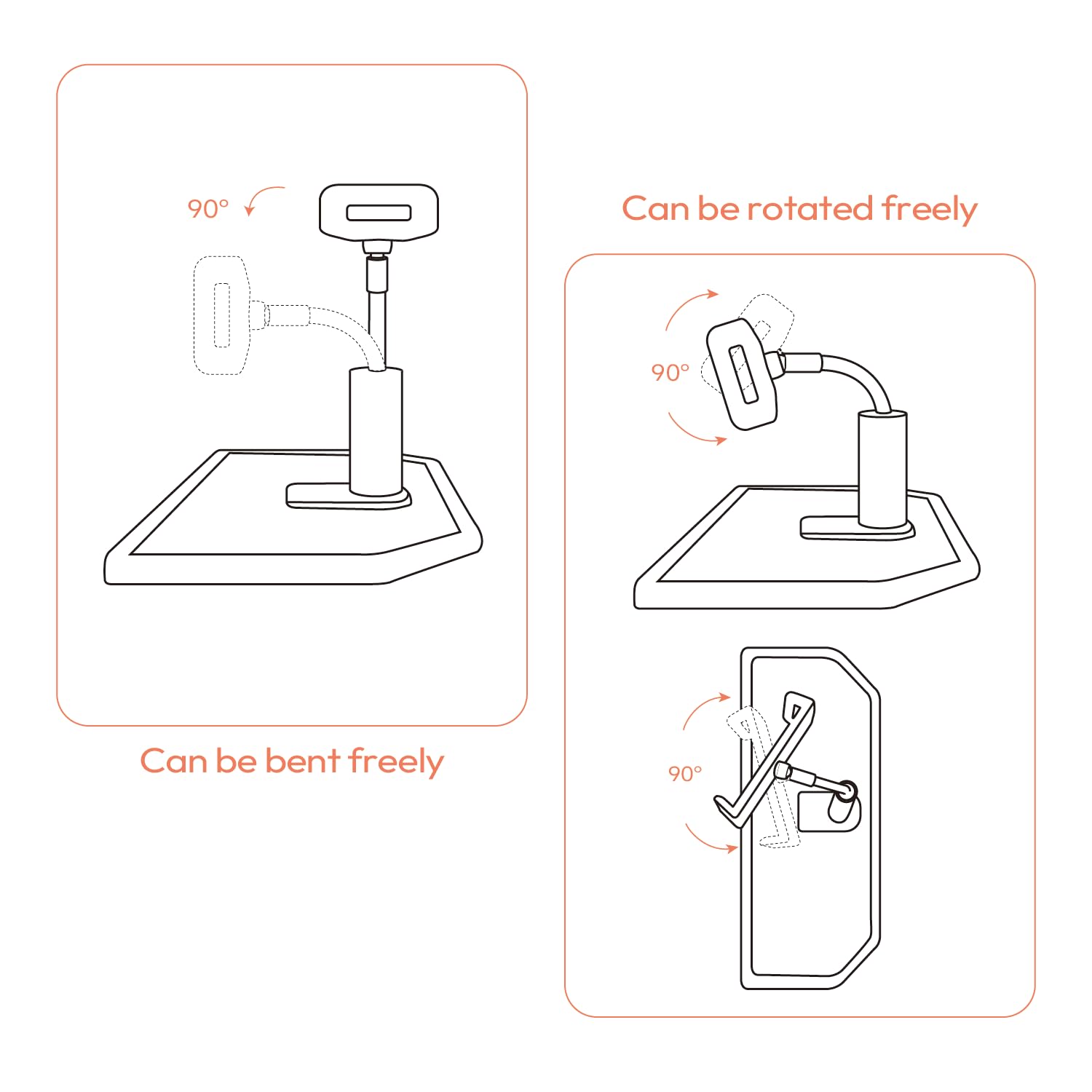 90°

Can be bent freely

Can be rotated freely

90°

90°