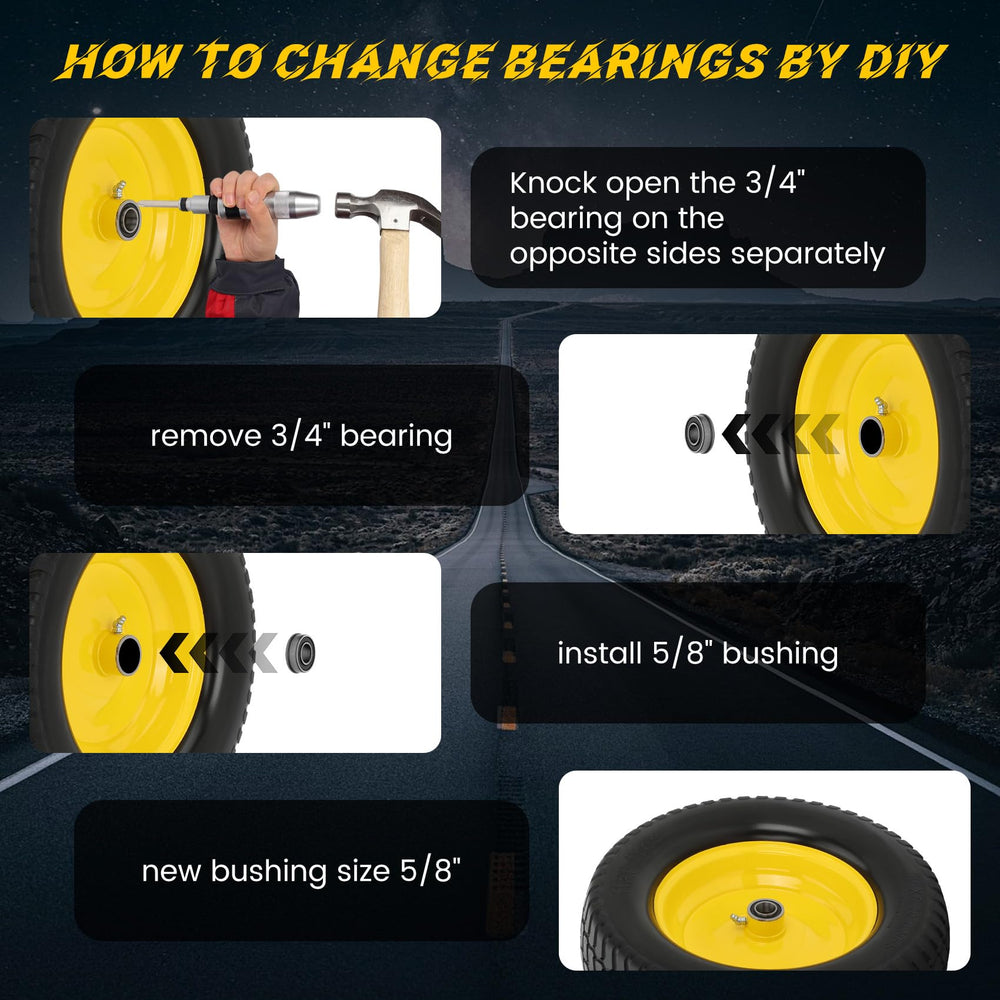 HOW TO CHANGE BEARINGS BY DIY

Knock open the 3/4" bearing on the opposite sides separately

remove 3/4" bearing

install 5/8" bushing

new bushing size 5/8"