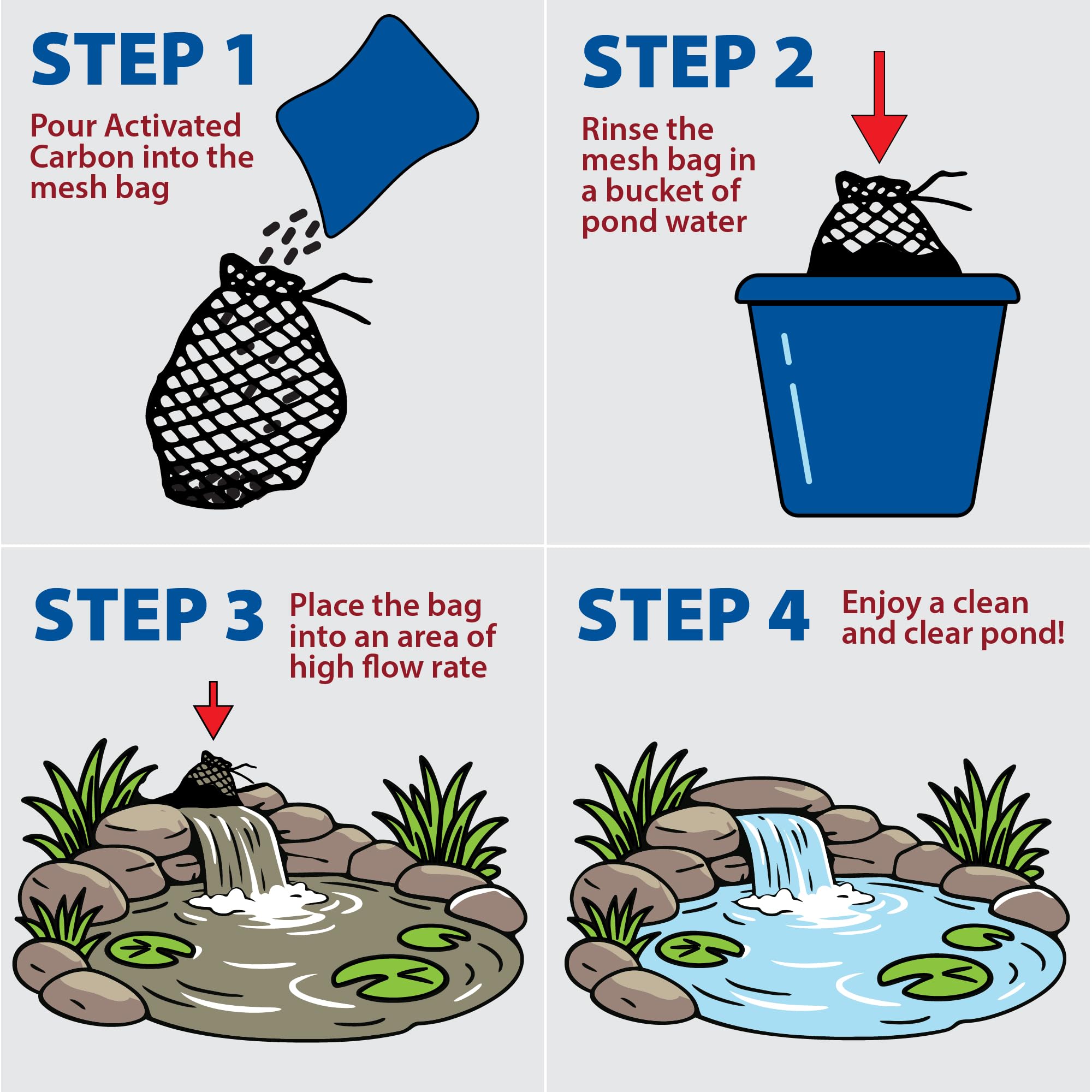 STEP 1

Pour Activated Carbon into the mesh bag

STEP 2

Rinse the mesh bag in a bucket of pond water

STEP 3

Place the bag into an area of high flow rate

STEP 4

Enjoy a clean and clear pond!