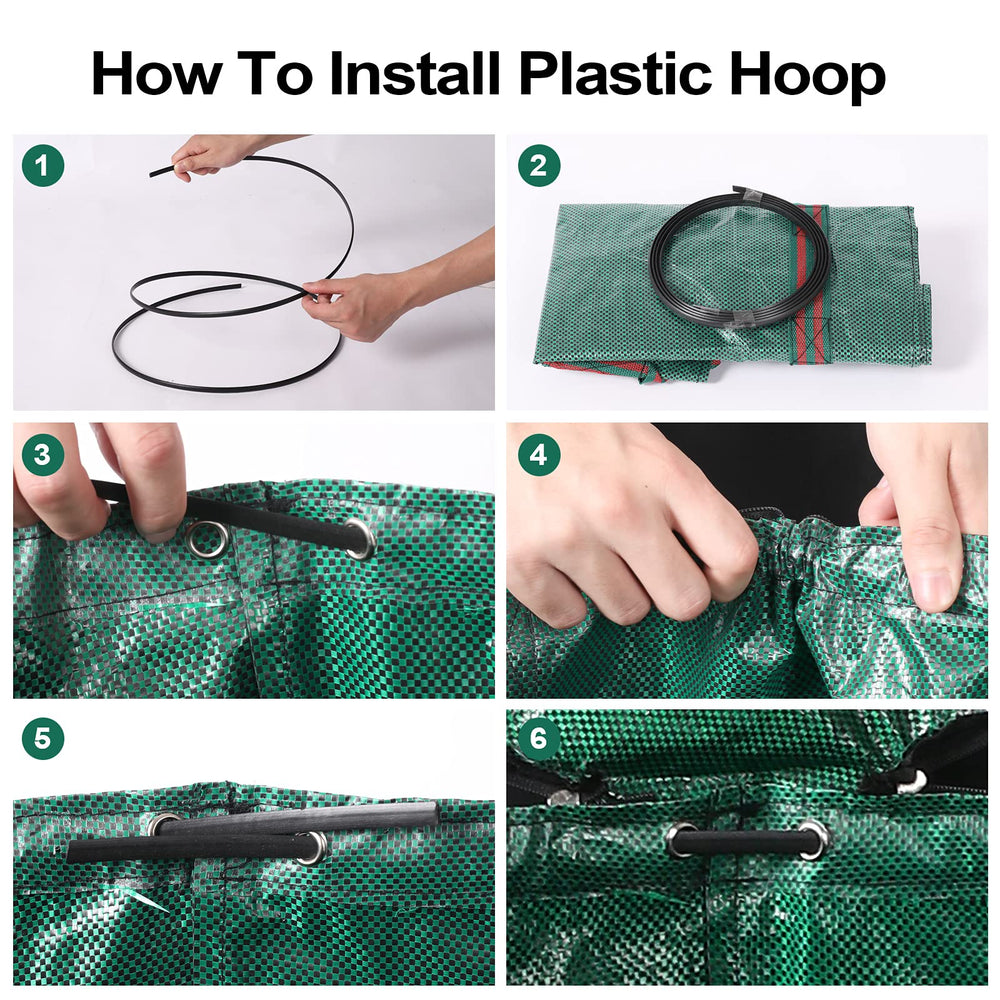 How To Install Plastic Hoop

1

2

3

4

5

6