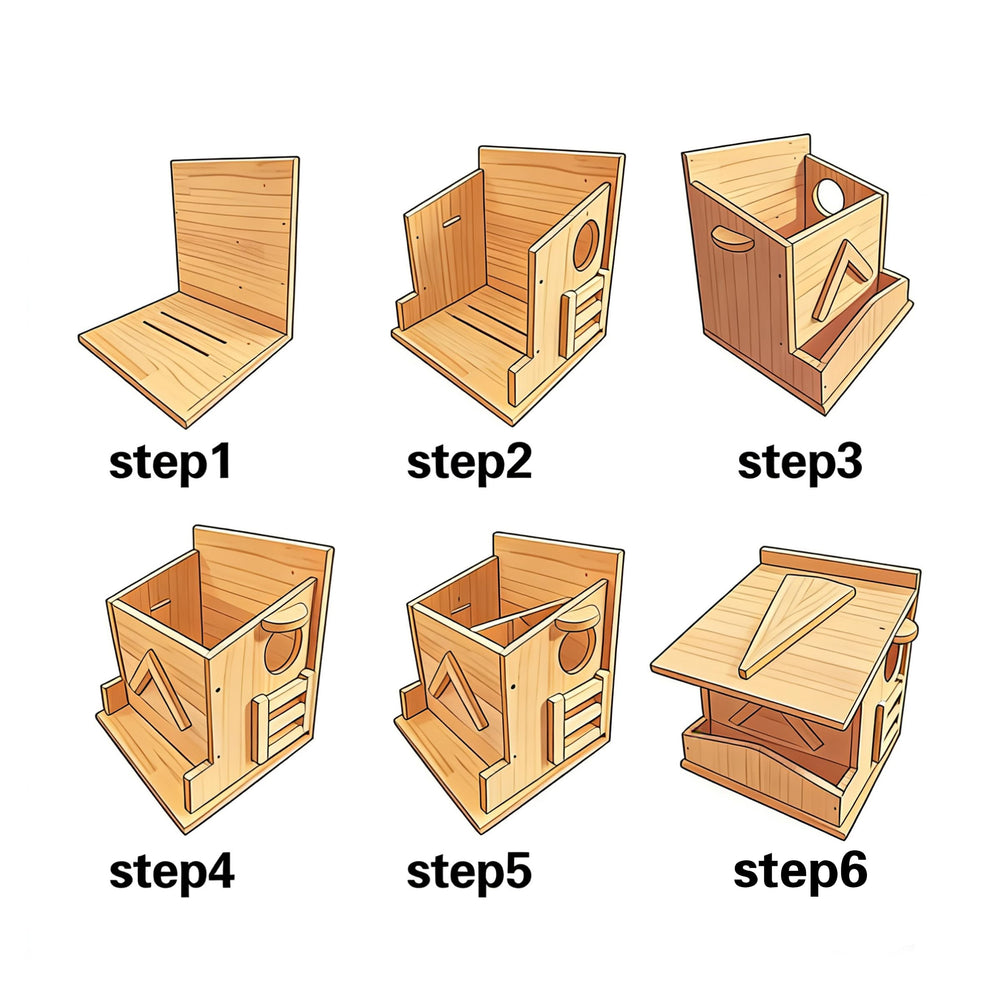 step1

step2

step3

step4

step5

step6