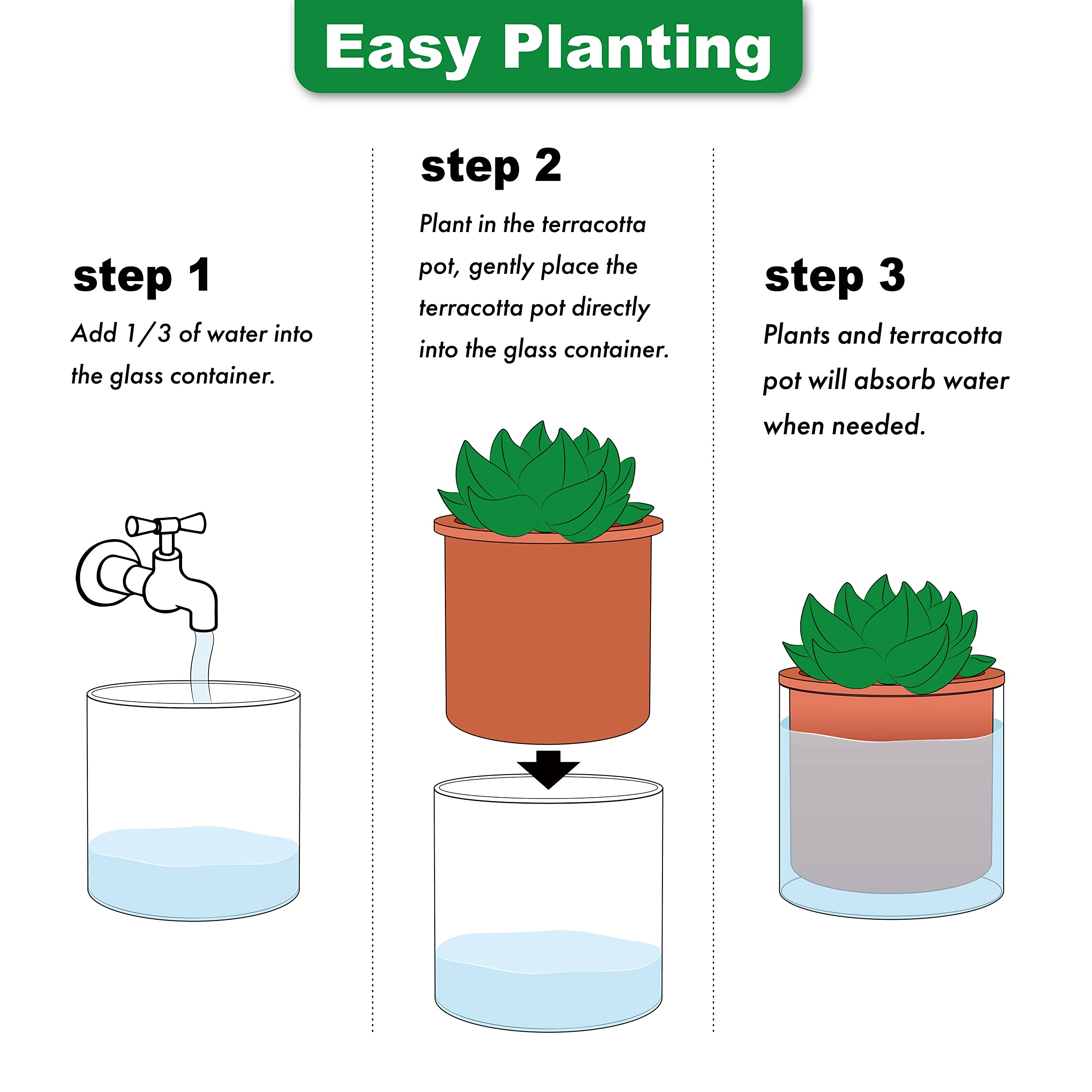 Easy Planting

step 1

Add 1/3 of water into the glass container.

step 2

Plant in the terracotta pot, gently place the terracotta pot directly into the glass container.

step 3

Plants and terracotta pot will absorb water when needed.