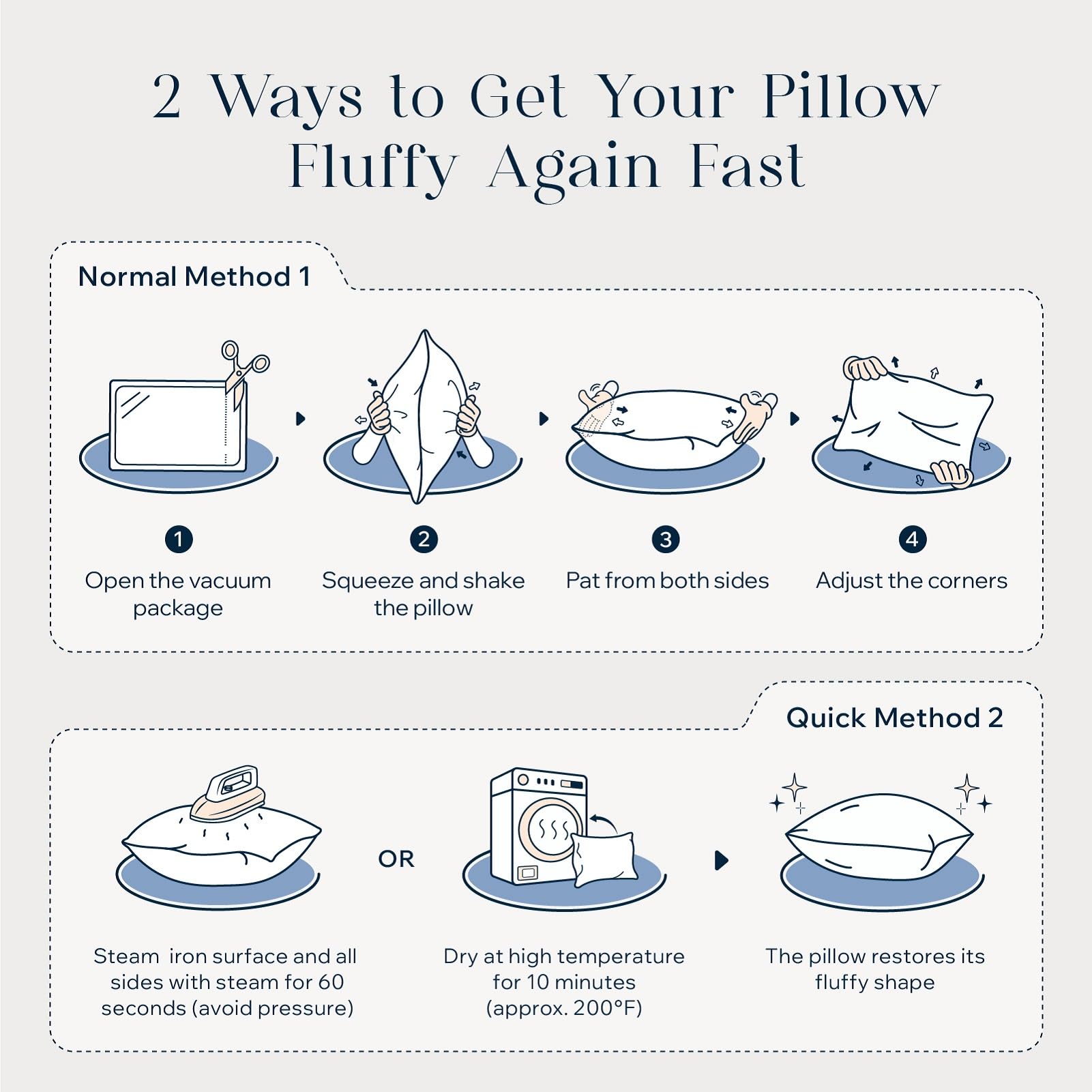 2 Ways to Get Your Pillow Fluffy Again Fast

Normal Method 1

1
Open the vacuum package

2
Squeeze and shake the pillow

3
Pat from both sides

4
Adjust the corners

Quick Method 2

Steam iron surface and all sides with steam for 60 seconds (avoid pressure)

OR

Dry at high temperature for 10 minutes (approx. 200°F)

The pillow restores its fluffy shape