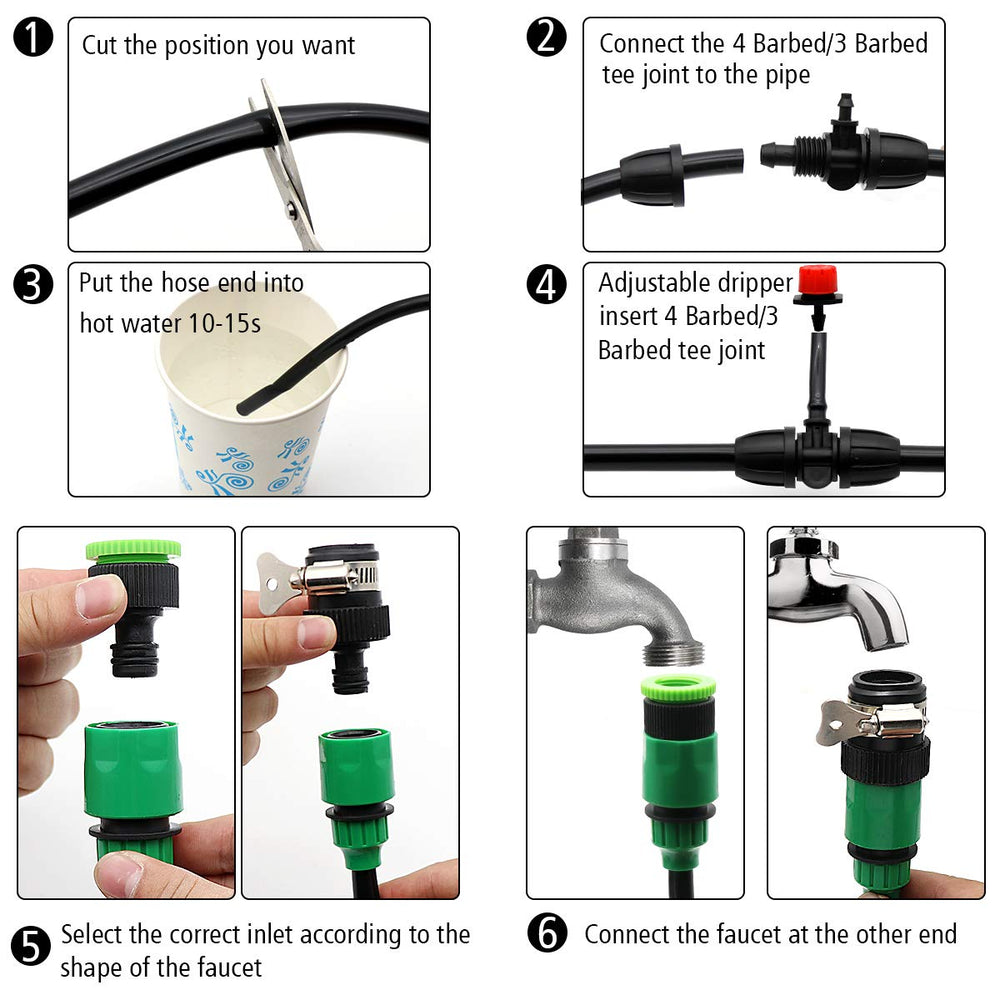 1 Cut the position you want

2 Connect the 4 Barbed/3 Barbed tee joint to the pipe

3 Put the hose end into hot water 10-15s

4 Adjustable dripper insert 4 Barbed/3 Barbed tee joint

5 Select the correct inlet according to the shape of the faucet

6 Connect the faucet at the other end