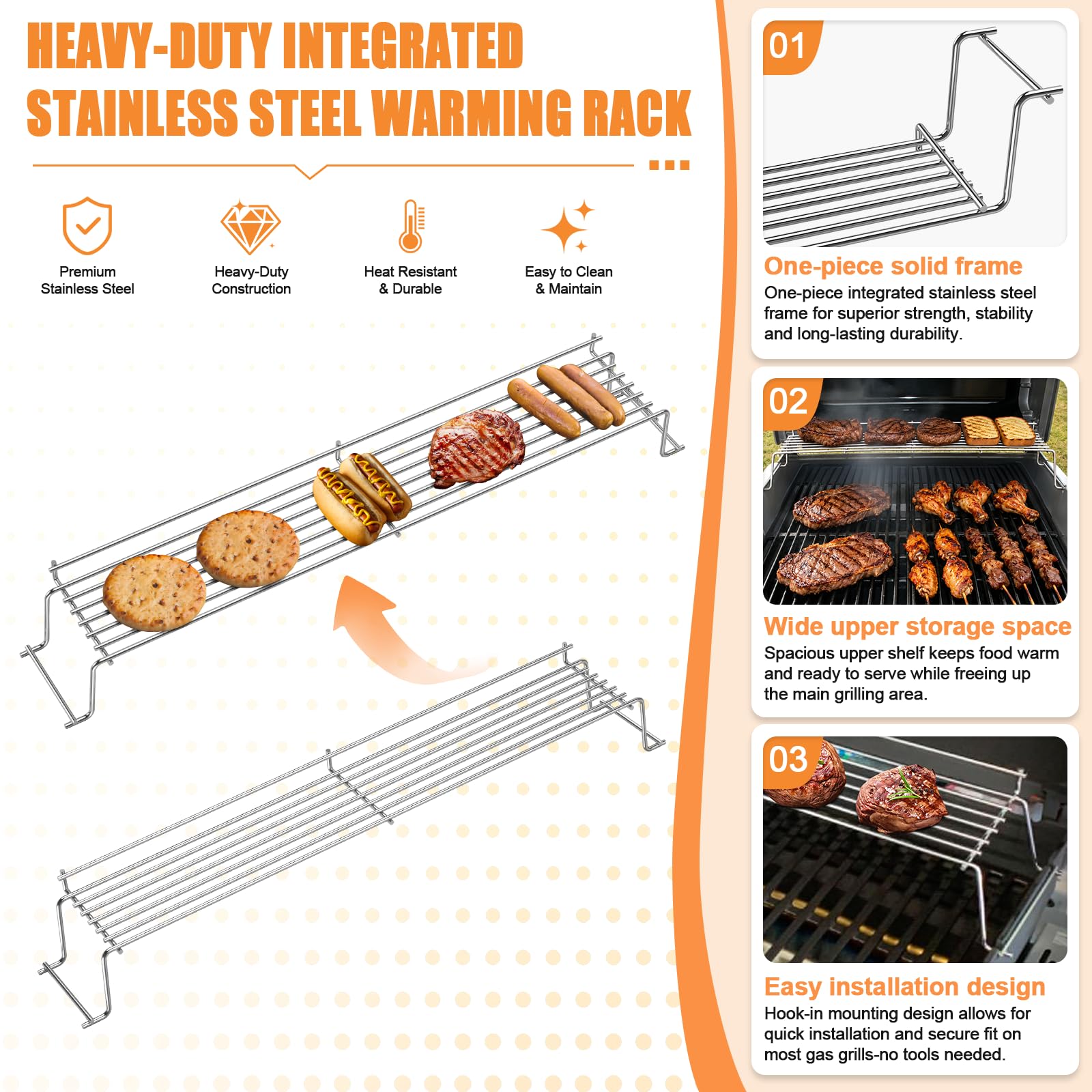 HEAVY-DUTY INTEGRATED STAINLESS STEEL WARMING RACK

Premium Stainless Steel

Heavy-Duty Construction

Heat Resistant & Durable

Easy to Clean & Maintain

01

One-piece solid frame

One-piece integrated stainless steel frame for superior strength, stability and long-lasting durability.

02

Wide upper storage space

Spacious upper shelf keeps food warm and ready to serve while freeing up the main grilling area.

03

Easy installation design

Hook-in mounting design allows for quick installation and secure fit on most gas grills-no tools needed.