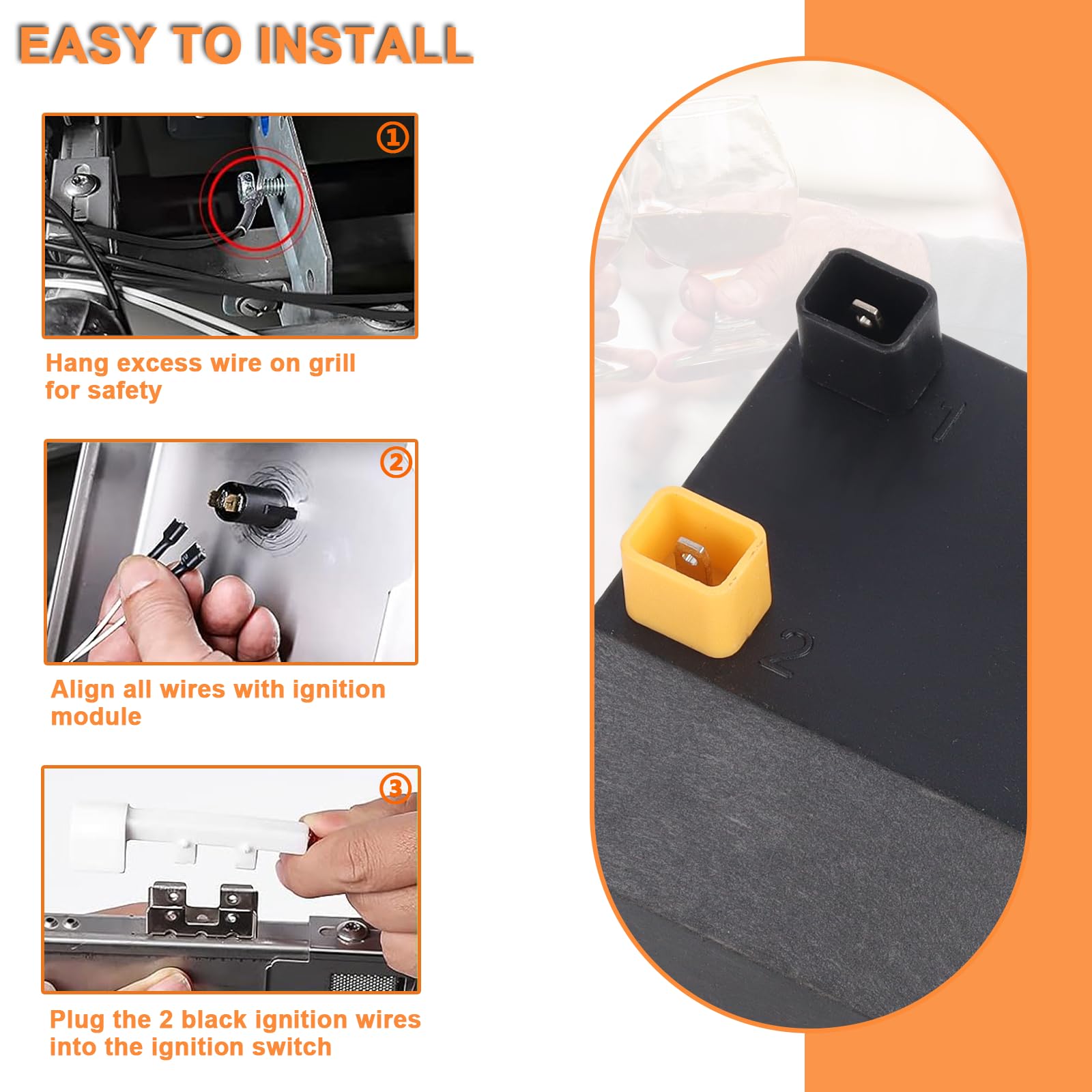 EASY TO INSTALL

①

Hang excess wire on grill for safety

②

Align all wires with ignition module

③

Plug the 2 black ignition wires into the ignition switch

1

2