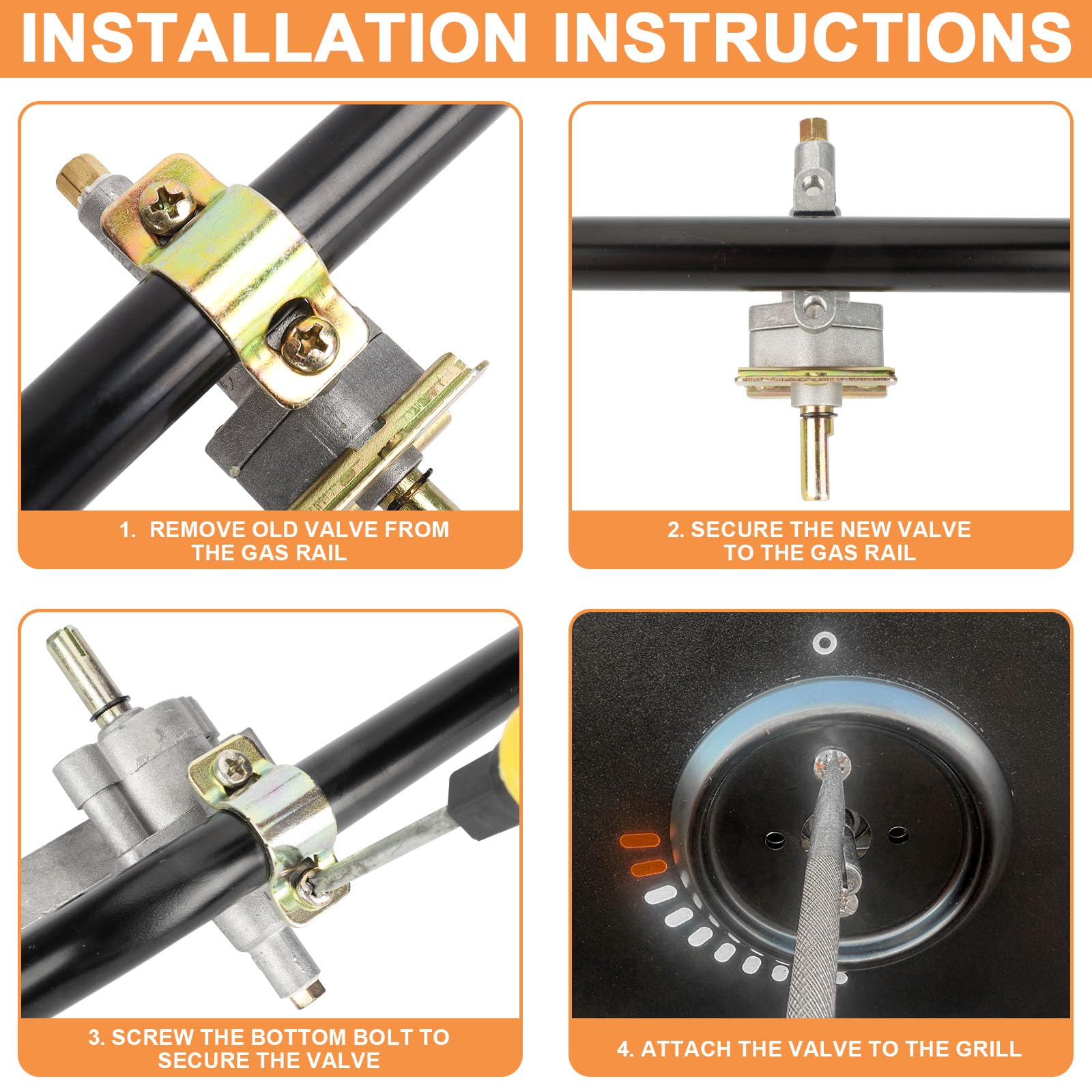 INSTALLATION INSTRUCTIONS

1. REMOVE OLD VALVE FROM THE GAS RAIL

2. SECURE THE NEW VALVE TO THE GAS RAIL

3. SCREW THE BOTTOM BOLT TO SECURE THE VALVE

4. ATTACH THE VALVE TO THE GRILL