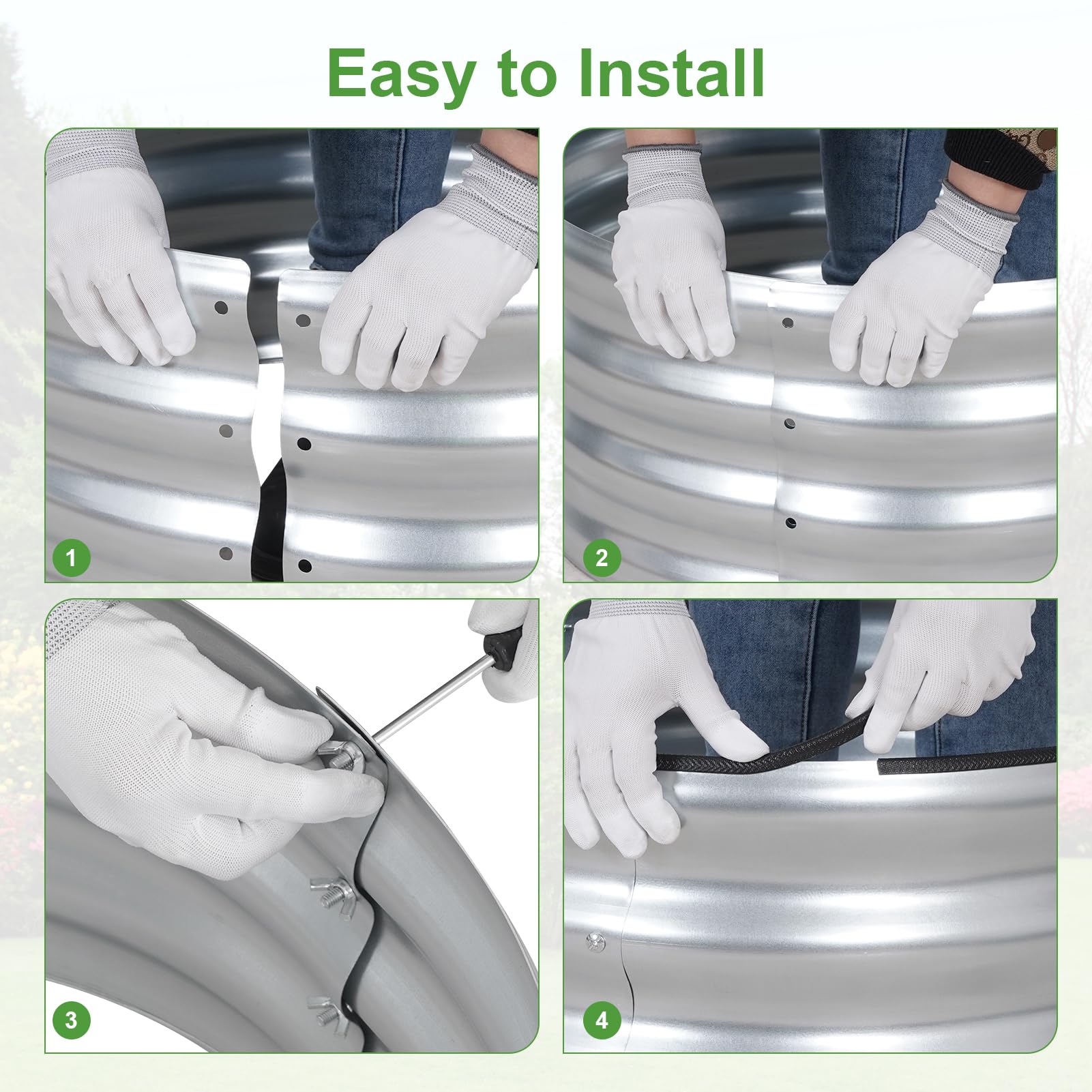 Easy to Install

1

2

3

4