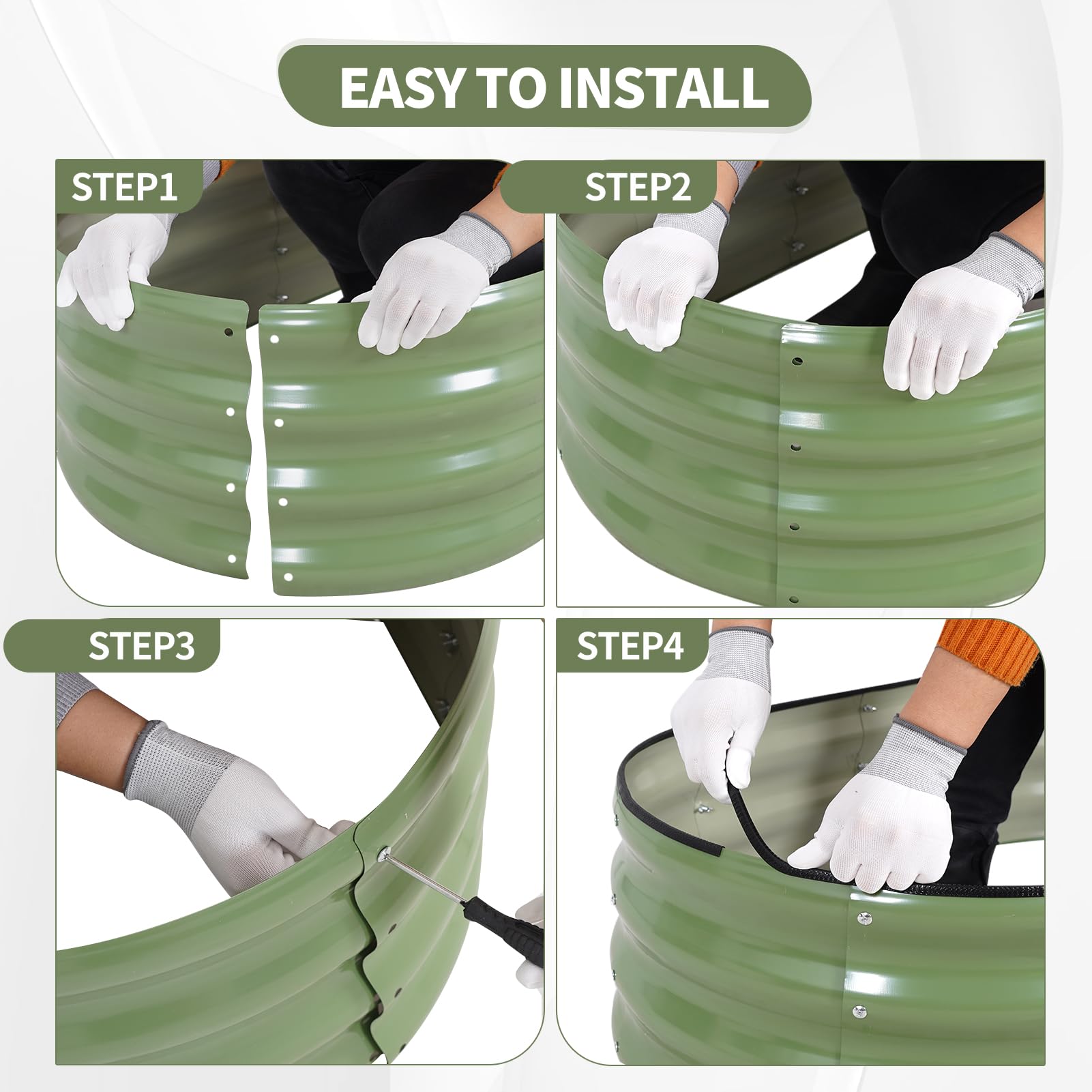 EASY TO INSTALL

STEP1

STEP2

STEP3

STEP4