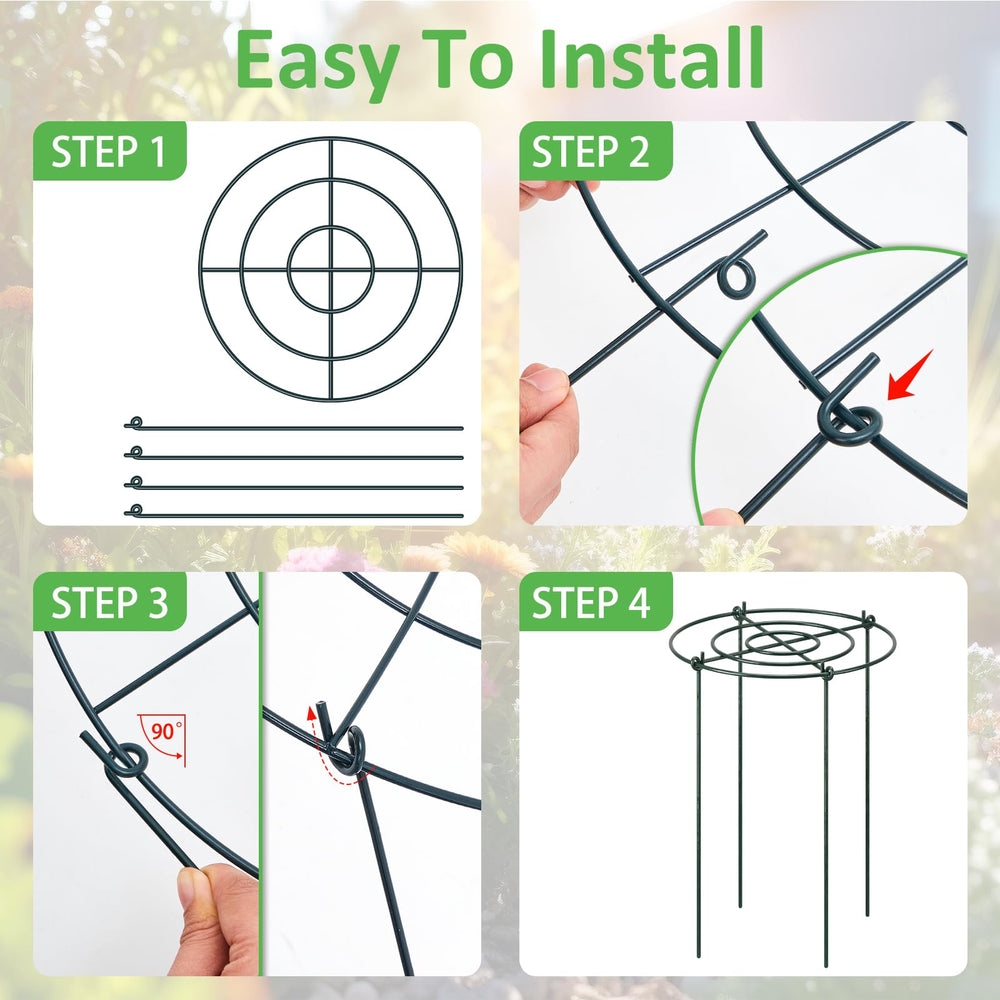 Easy To Install

STEP 1

STEP 2

STEP 3

90°

STEP 4