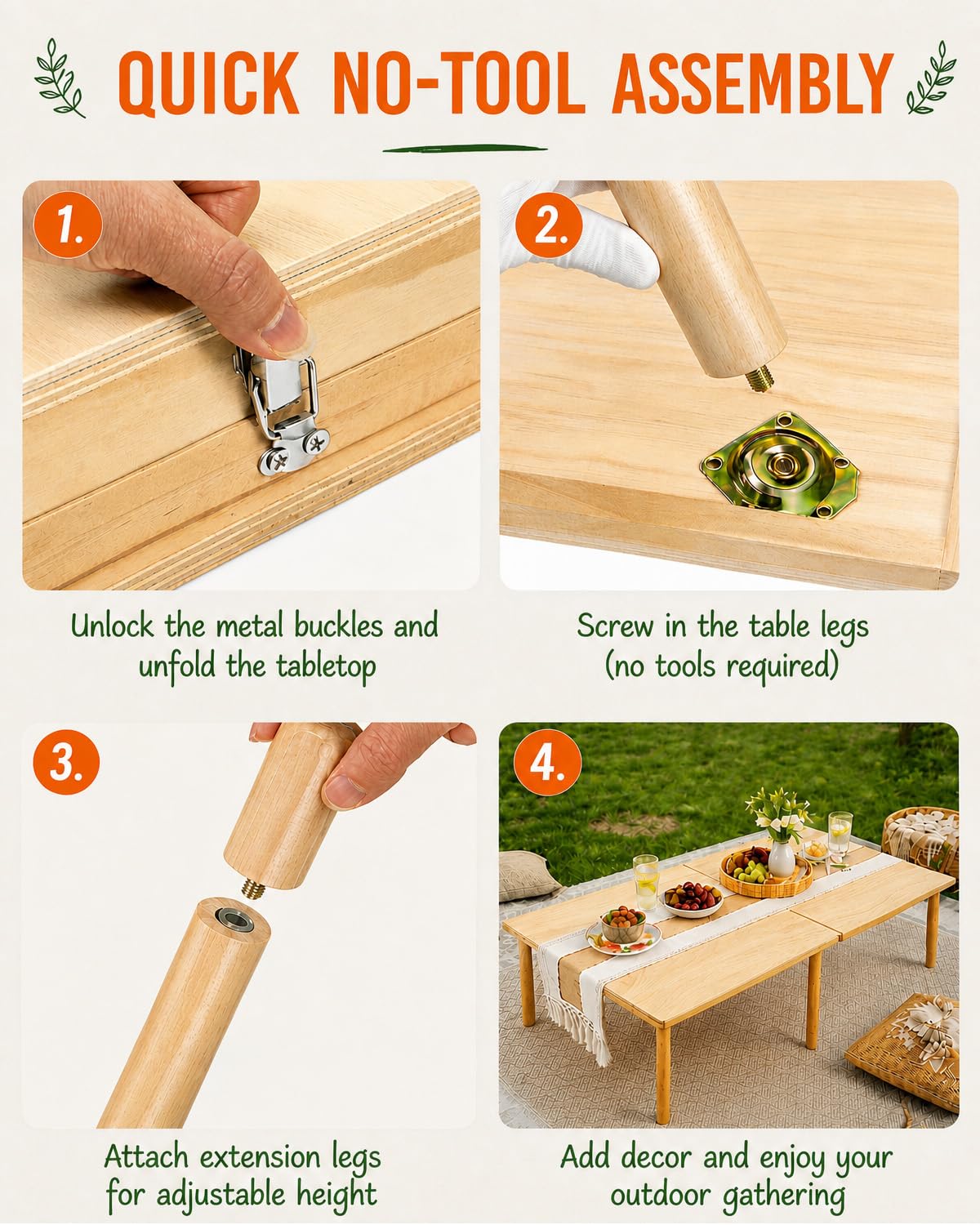 QUICK NO-TOOL ASSEMBLY

1.

Unlock the metal buckles and unfold the tabletop

2.

Screw in the table legs (no tools required)

3.

Attach extension legs for adjustable height

4.

Add decor and enjoy your outdoor gathering