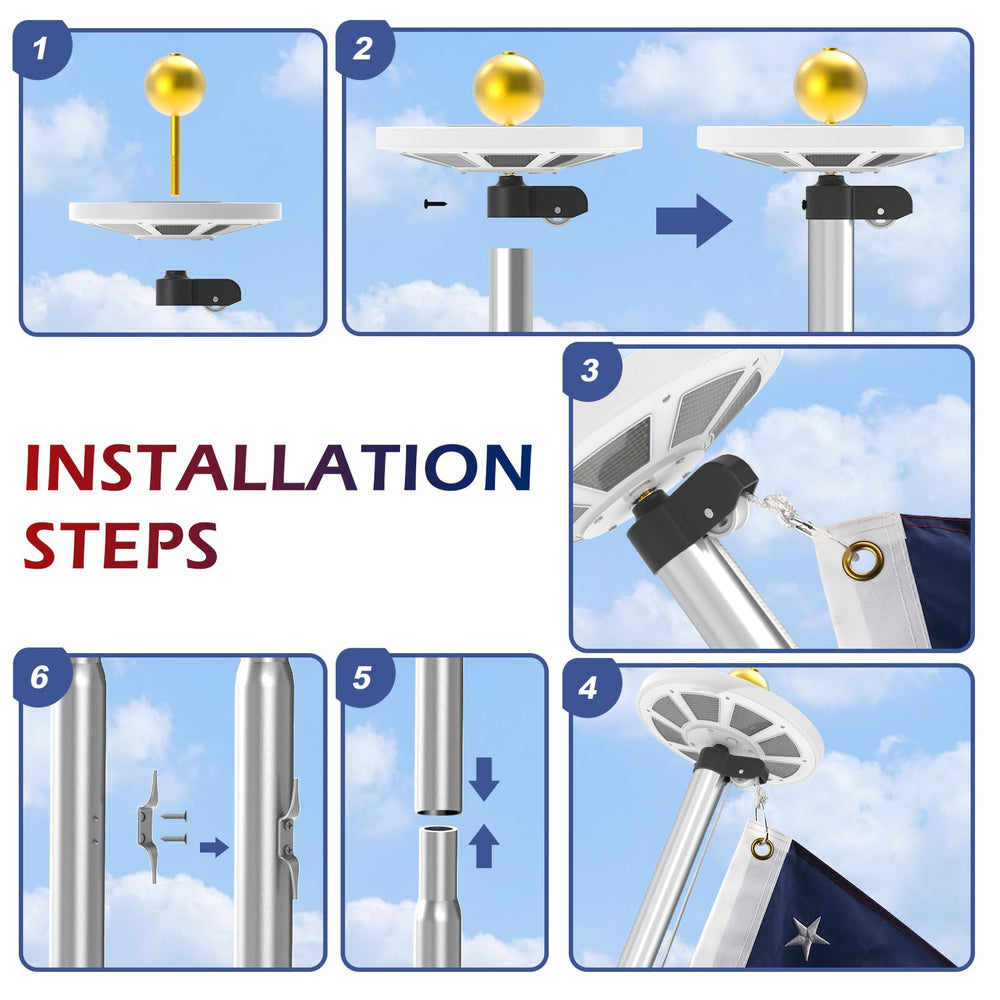 1

2

3

INSTALLATION STEPS

6

5

4