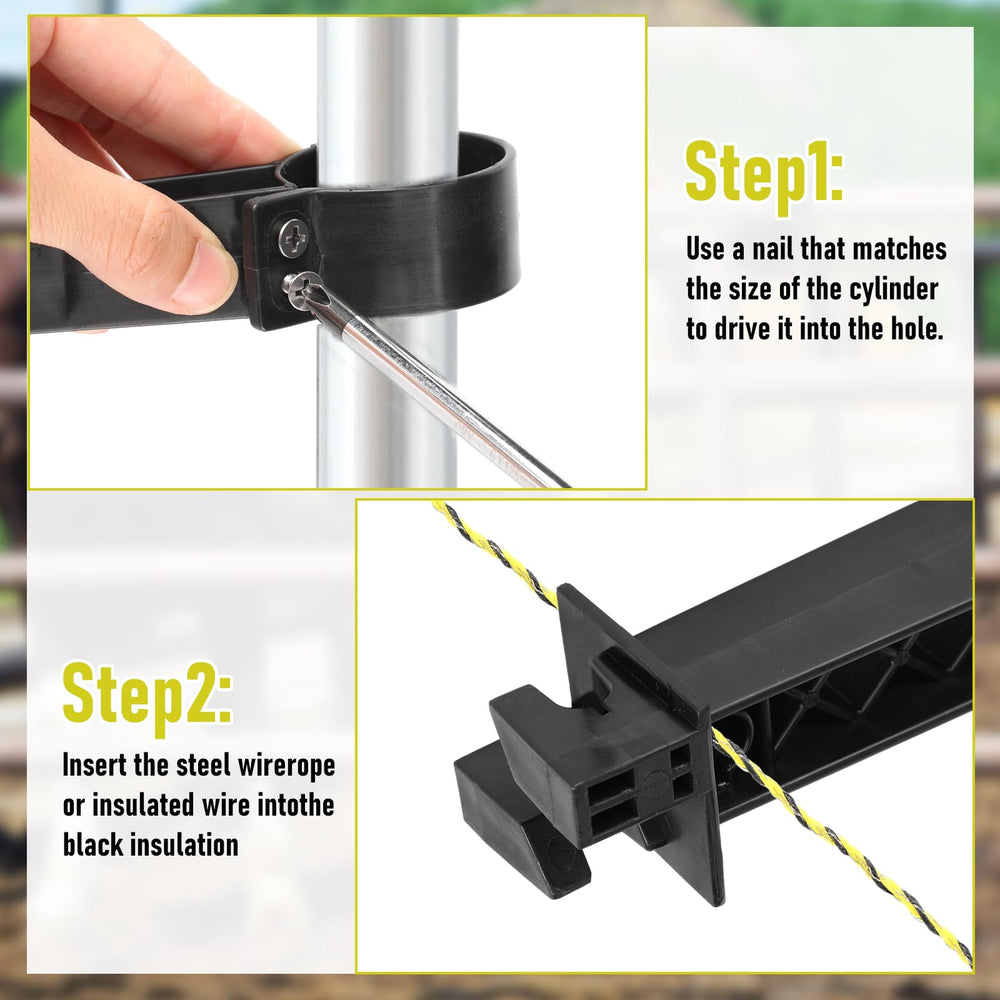 Step1:

Use a nail that matches the size of the cylinder to drive it into the hole.

Step2:

Insert the steel wirerope or insulated wire intothe black insulation