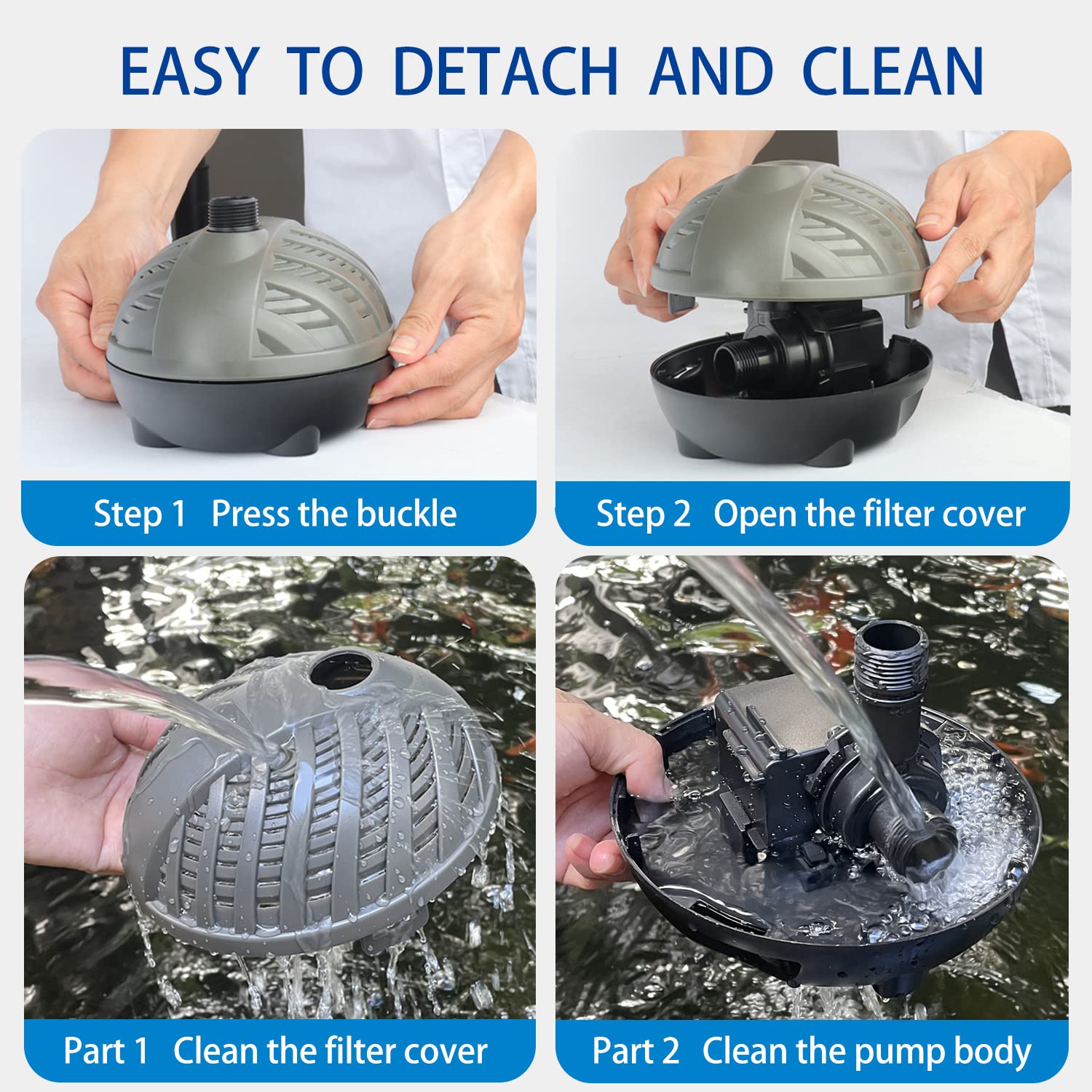 EASY TO DETACH AND CLEAN

Step 1 Press the buckle

Step 2 Open the filter cover

Part 1 Clean the filter cover

Part 2 Clean the pump body