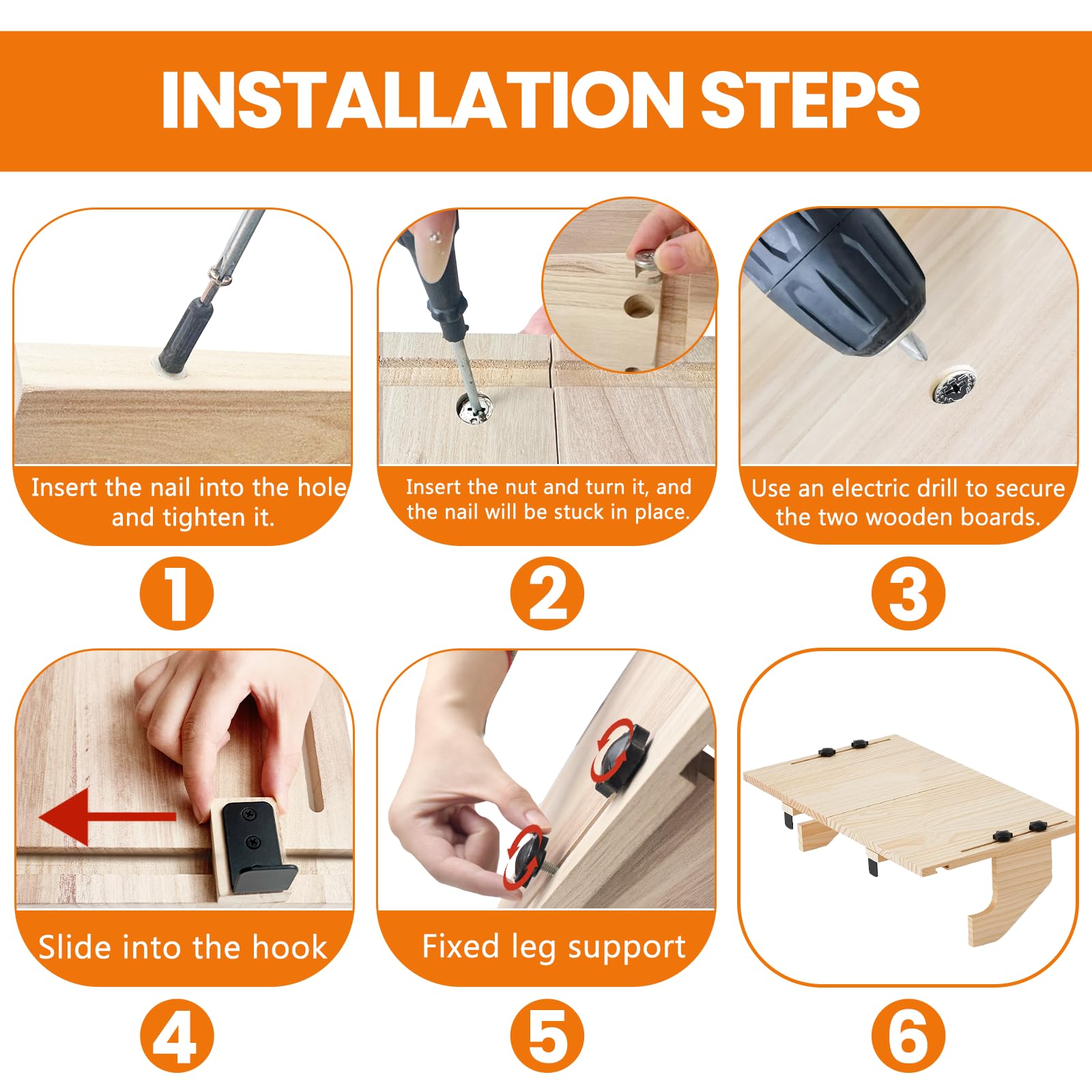 INSTALLATION STEPS

Insert the nail into the hole and tighten it.

1

Insert the nut and turn it, and the nail will be stuck in place.

2

Use an electric drill to secure the two wooden boards.

3

Slide into the hook

4

Fixed leg support

5

6