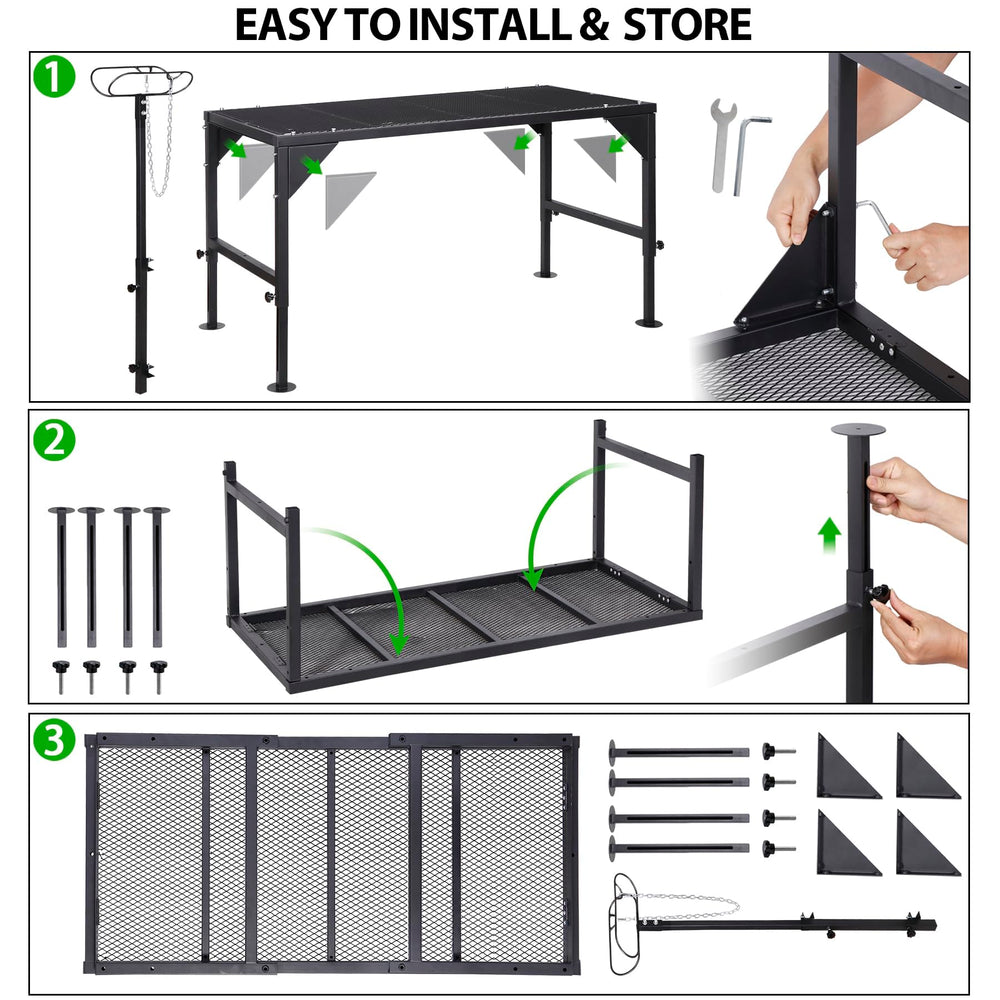 EASY TO INSTALL & STORE

1

2

3