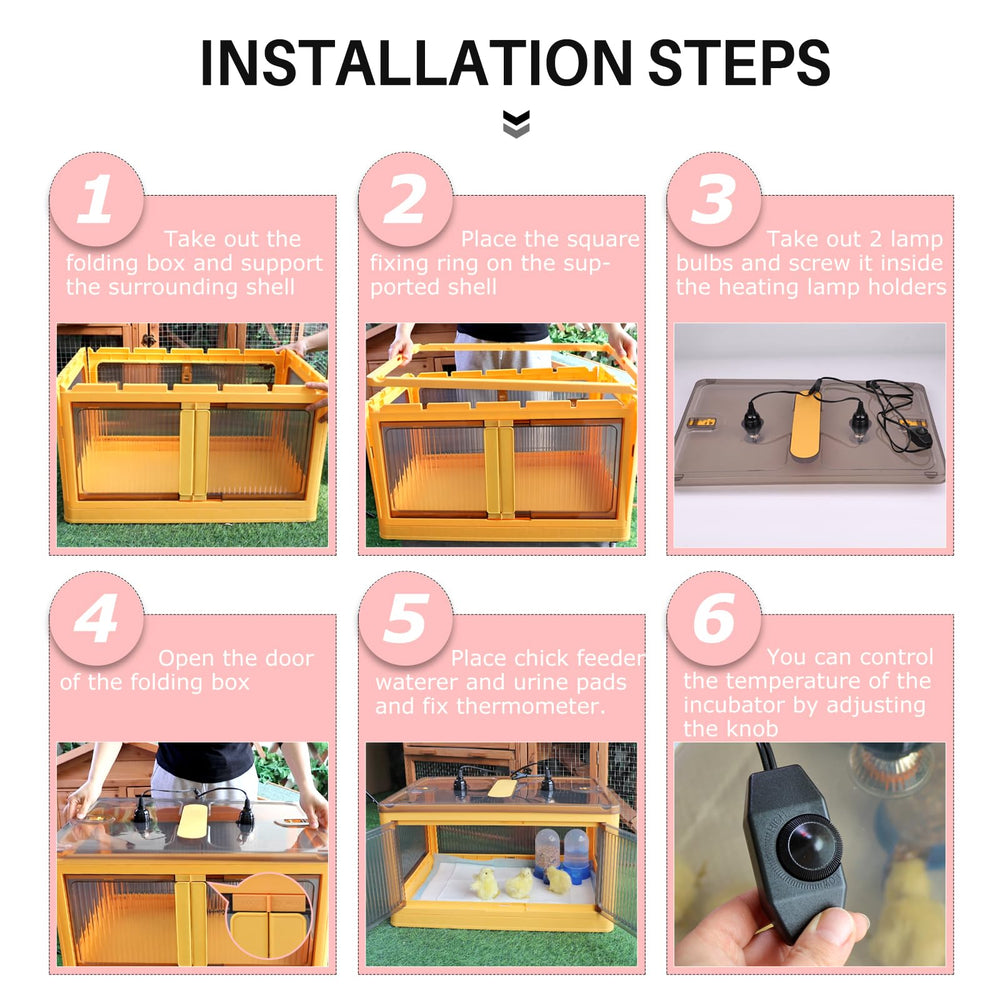 INSTALLATION STEPS

1

Take out the folding box and support the surrounding shell

2

Place the square fixing ring on the supported shell

3

Take out 2 lamp bulbs and screw it inside the heating lamp holders

4

Open the door of the folding box

5

Place chick feeder waterer and urine pads and fix thermometer.

6

You can control the temperature of the incubator by adjusting the knob