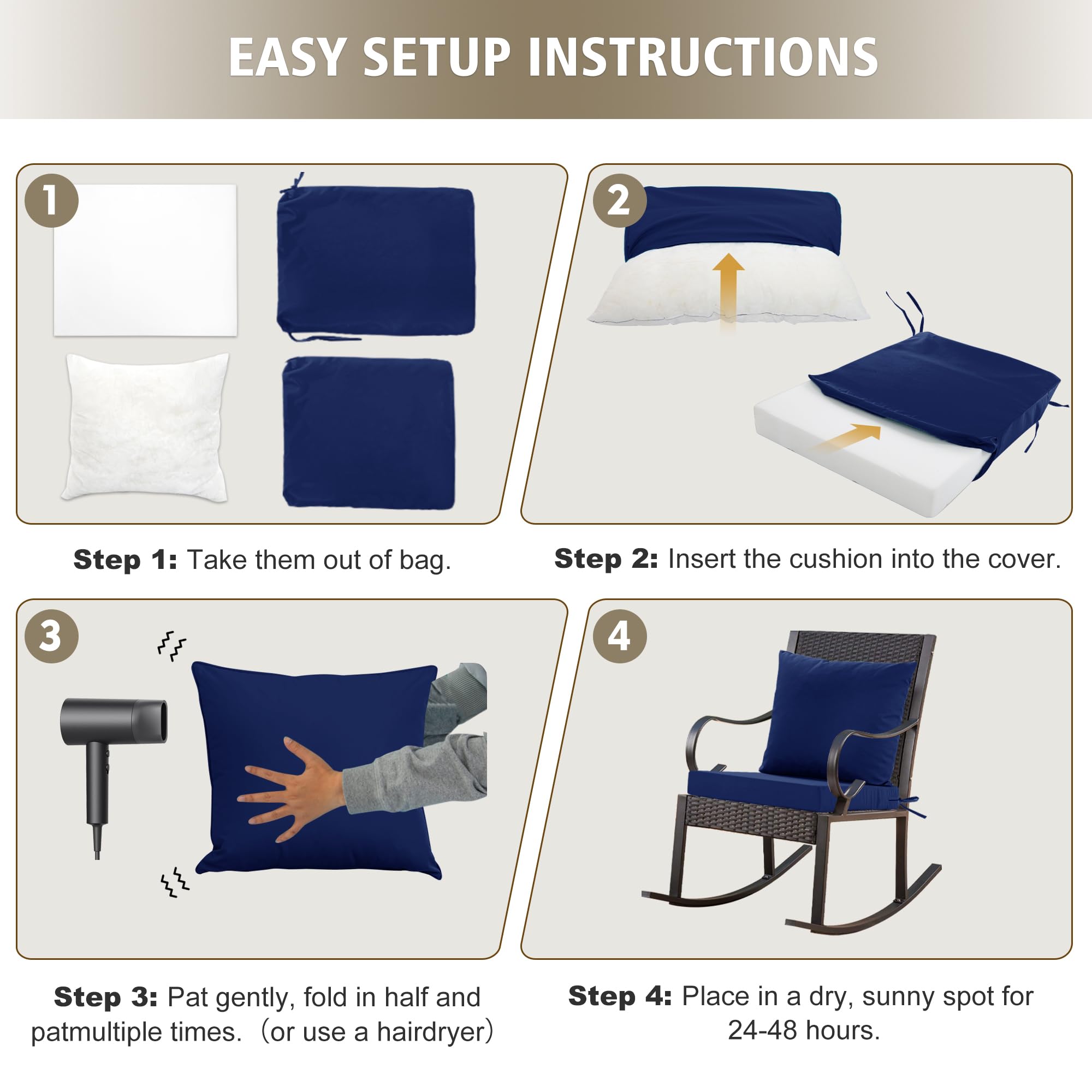 EASY SETUP INSTRUCTIONS

1

2

Step 1: Take them out of bag.

Step 2: Insert the cushion into the cover.

3

4

Step 3: Pat gently, fold in half and patmultiple times. （or use a hairdryer）

Step 4: Place in a dry, sunny spot for 24-48 hours.