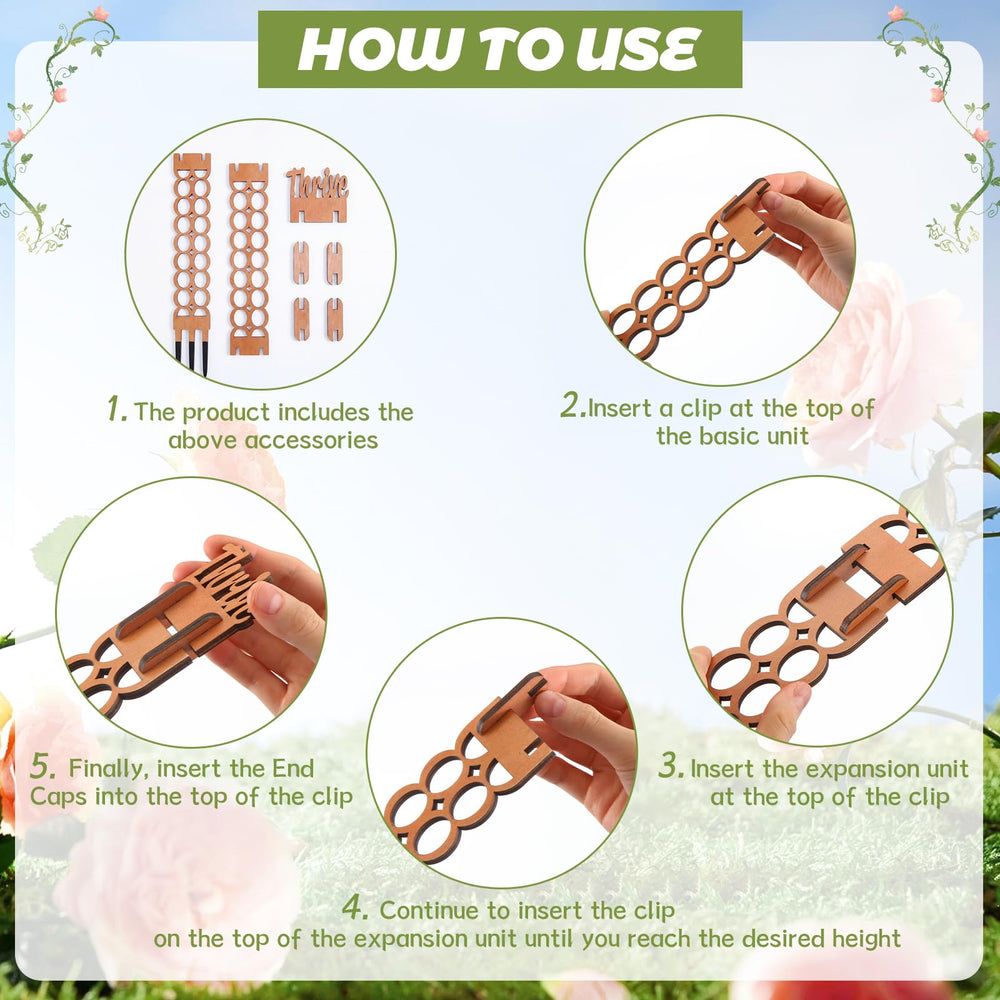 HOW TO USE

Thrive

1. The product includes the above accessories

2.Insert a clip at the top of the basic unit

5. Finally, insert the End Caps into the top of the clip

3. Insert the expansion unit at the top of the clip

4. Continue to insert the clip on the top of the expansion unit until you reach the desired height