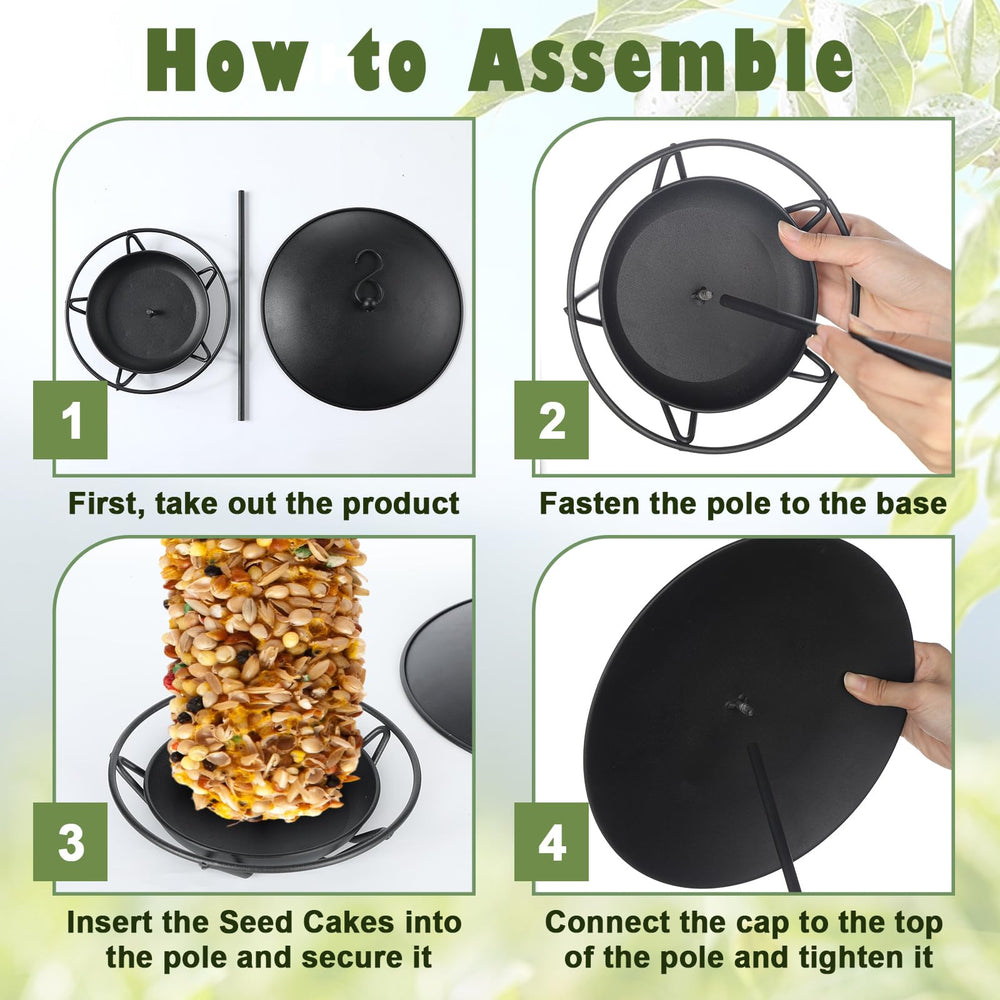 How to Assemble

1

First, take out the product

2

Fasten the pole to the base

3

Insert the Seed Cakes into the pole and secure it

4

Connect the cap to the top of the pole and tighten it